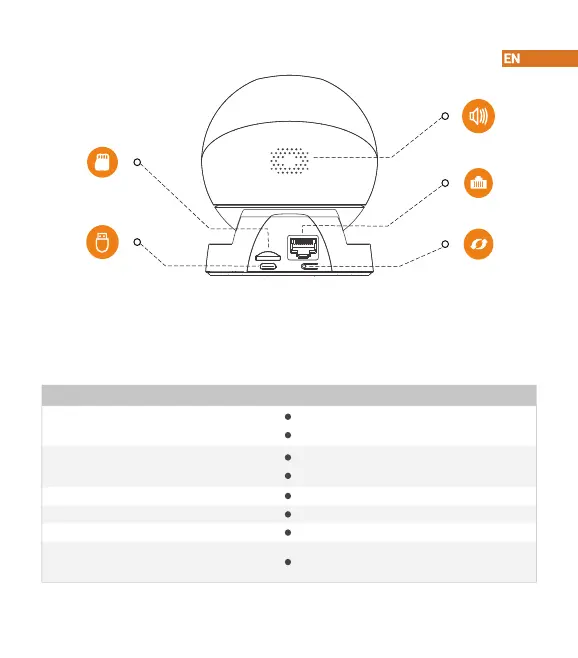 EN