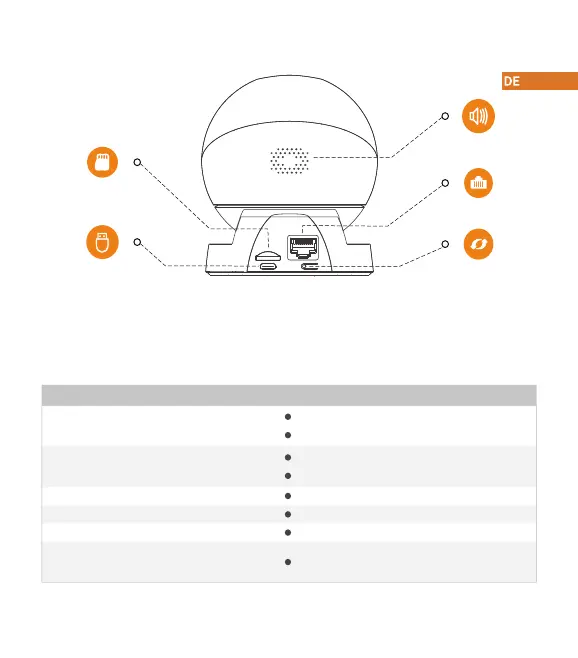 DE