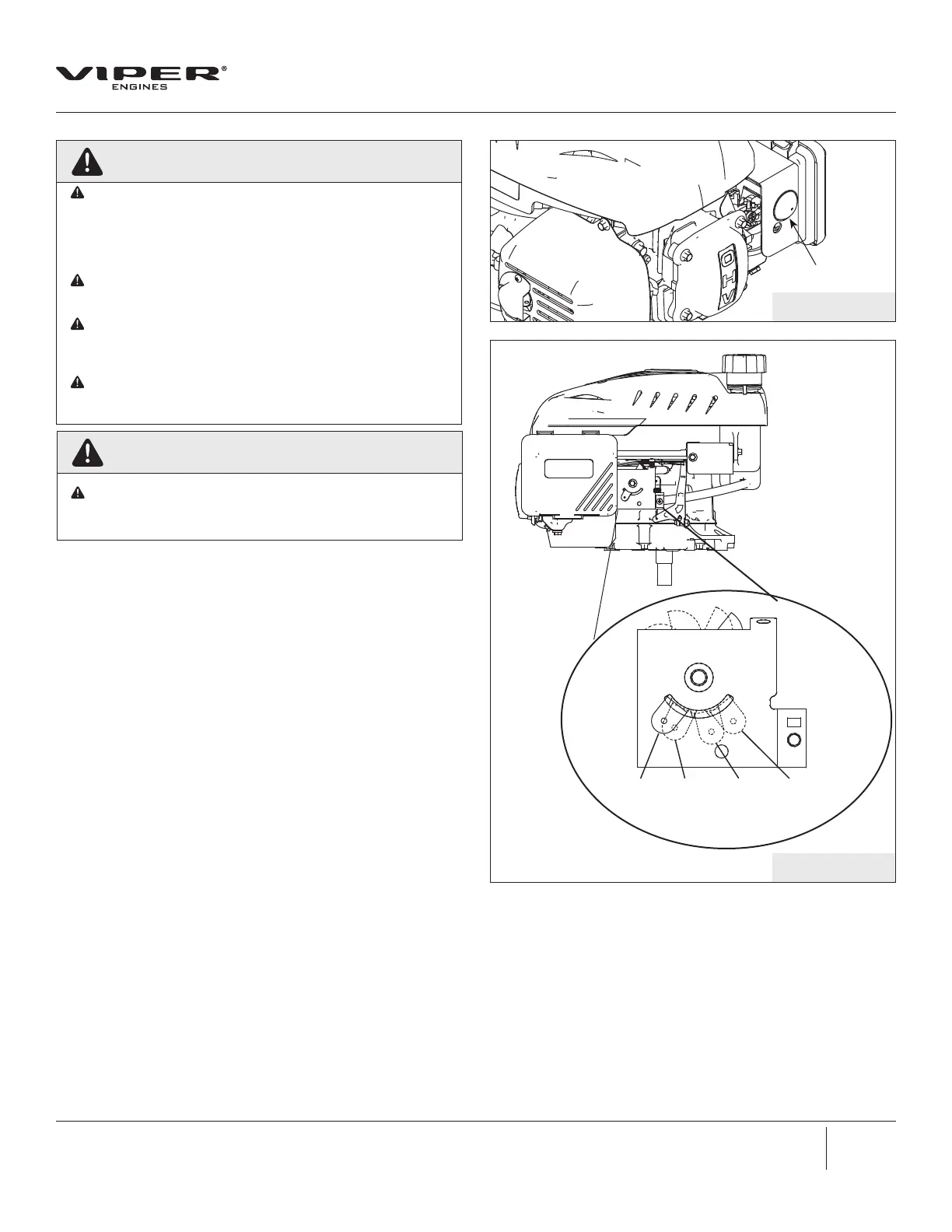 VIPER®
ENGINES

OHV