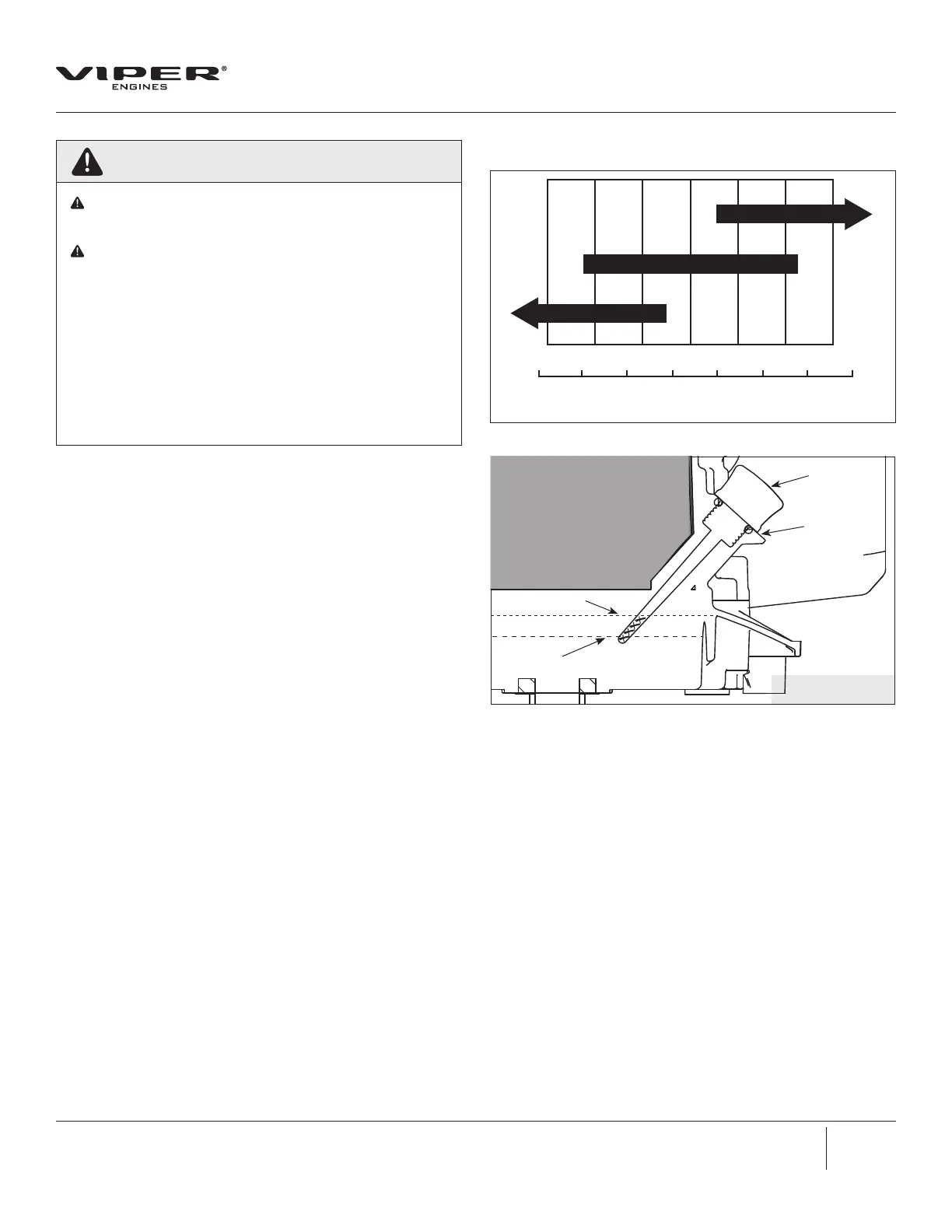 VIPER®
ENGINES