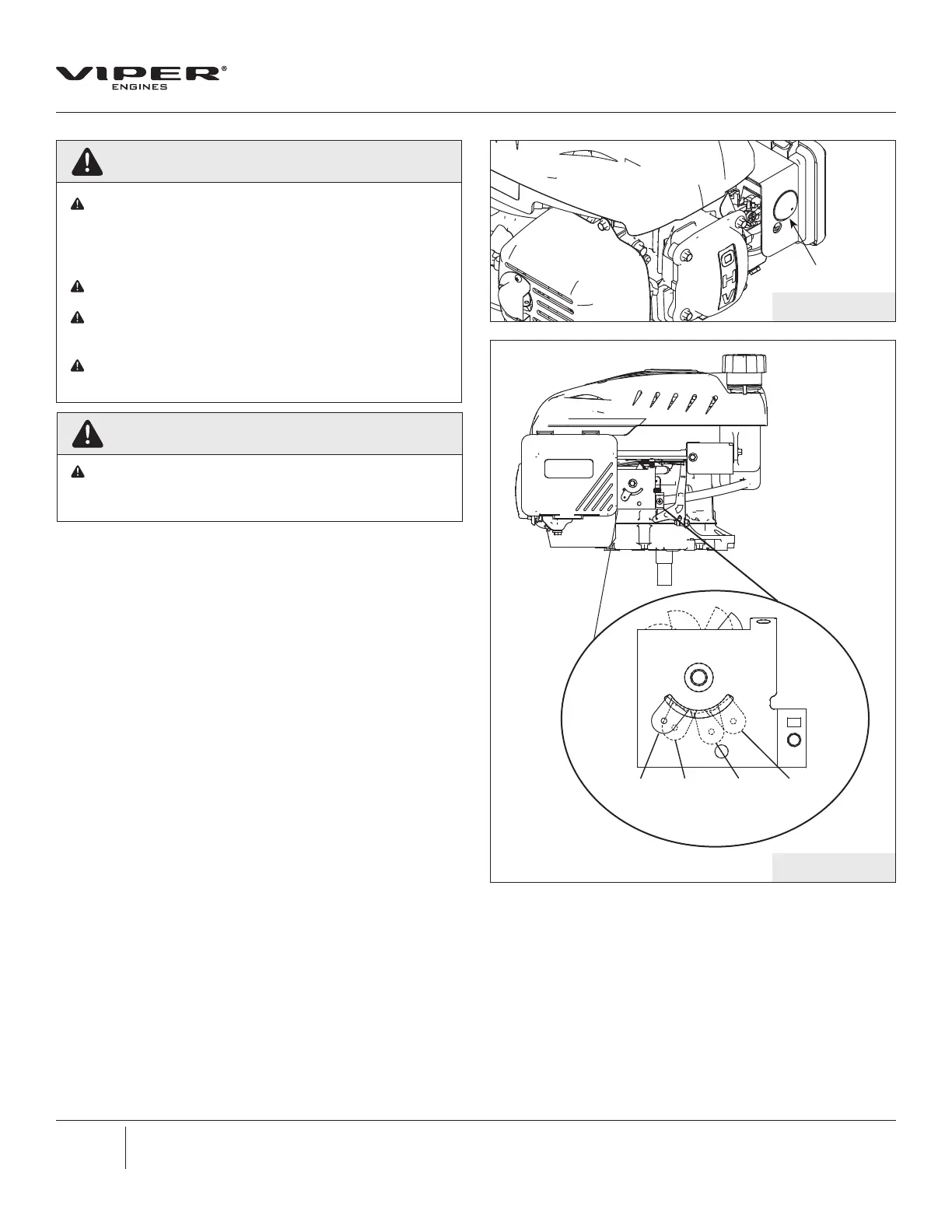 VIPER®
ENGINES

OHV