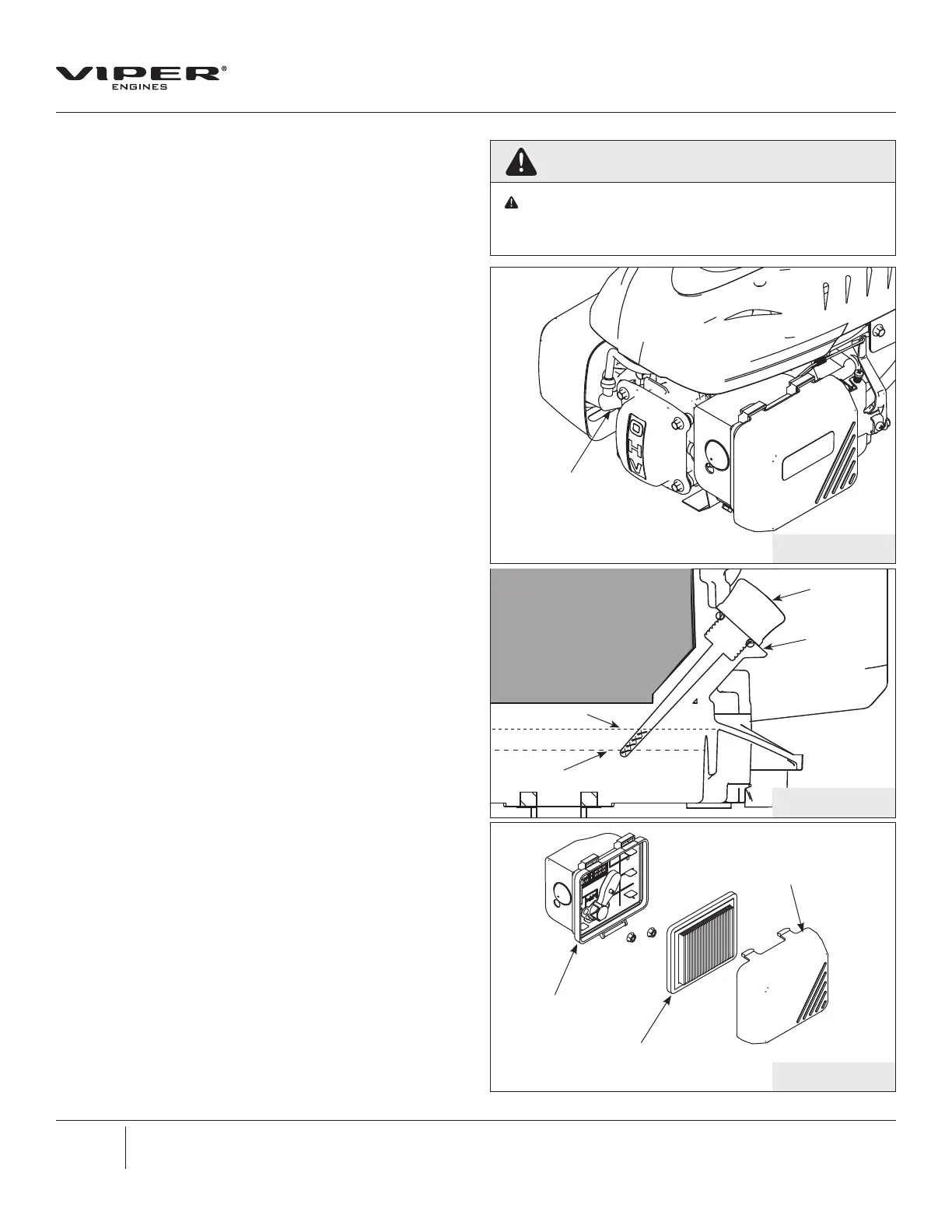 VIPER®
ENGINES

OHV