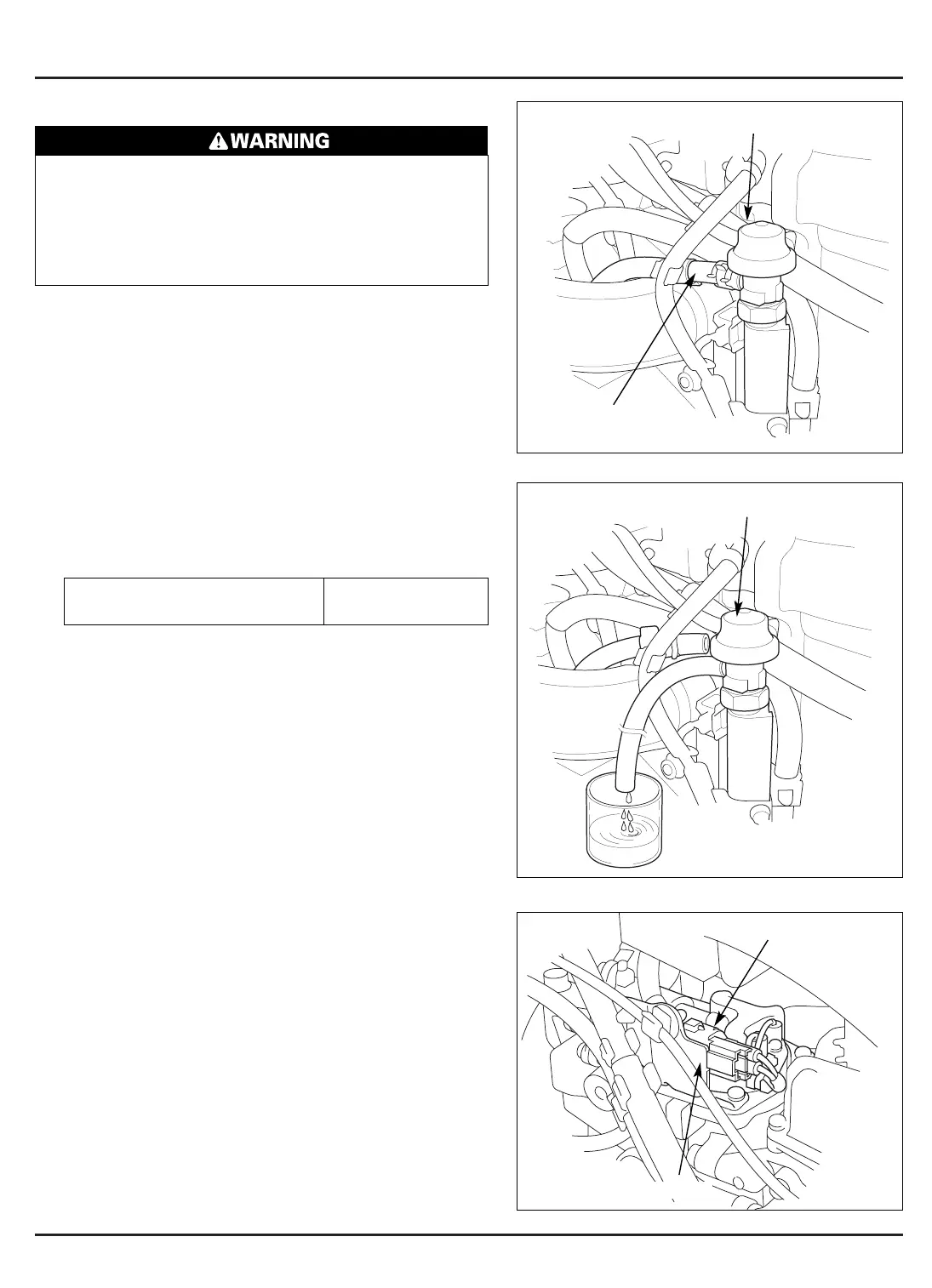 WARNING