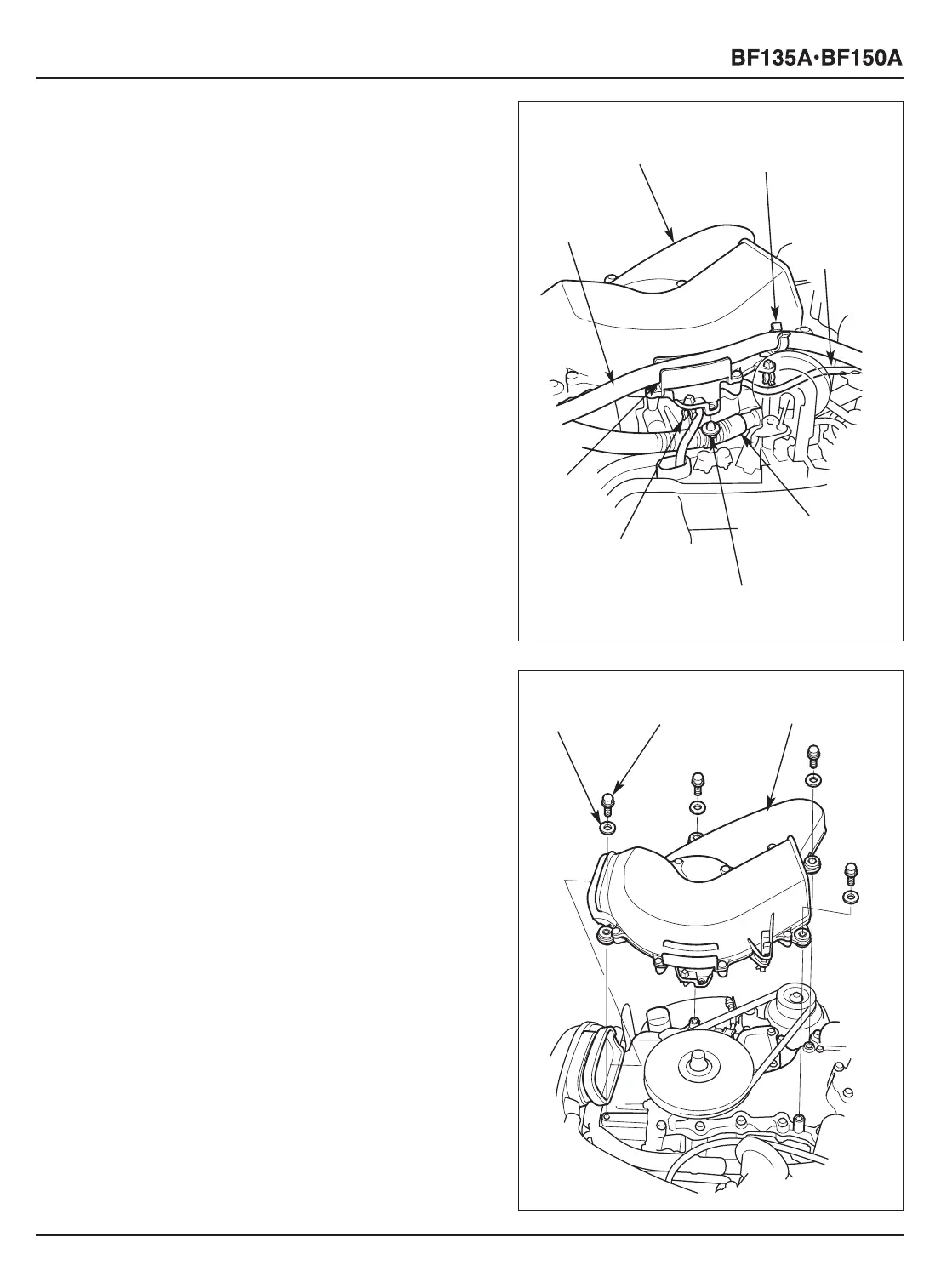 BF135A·BF150A