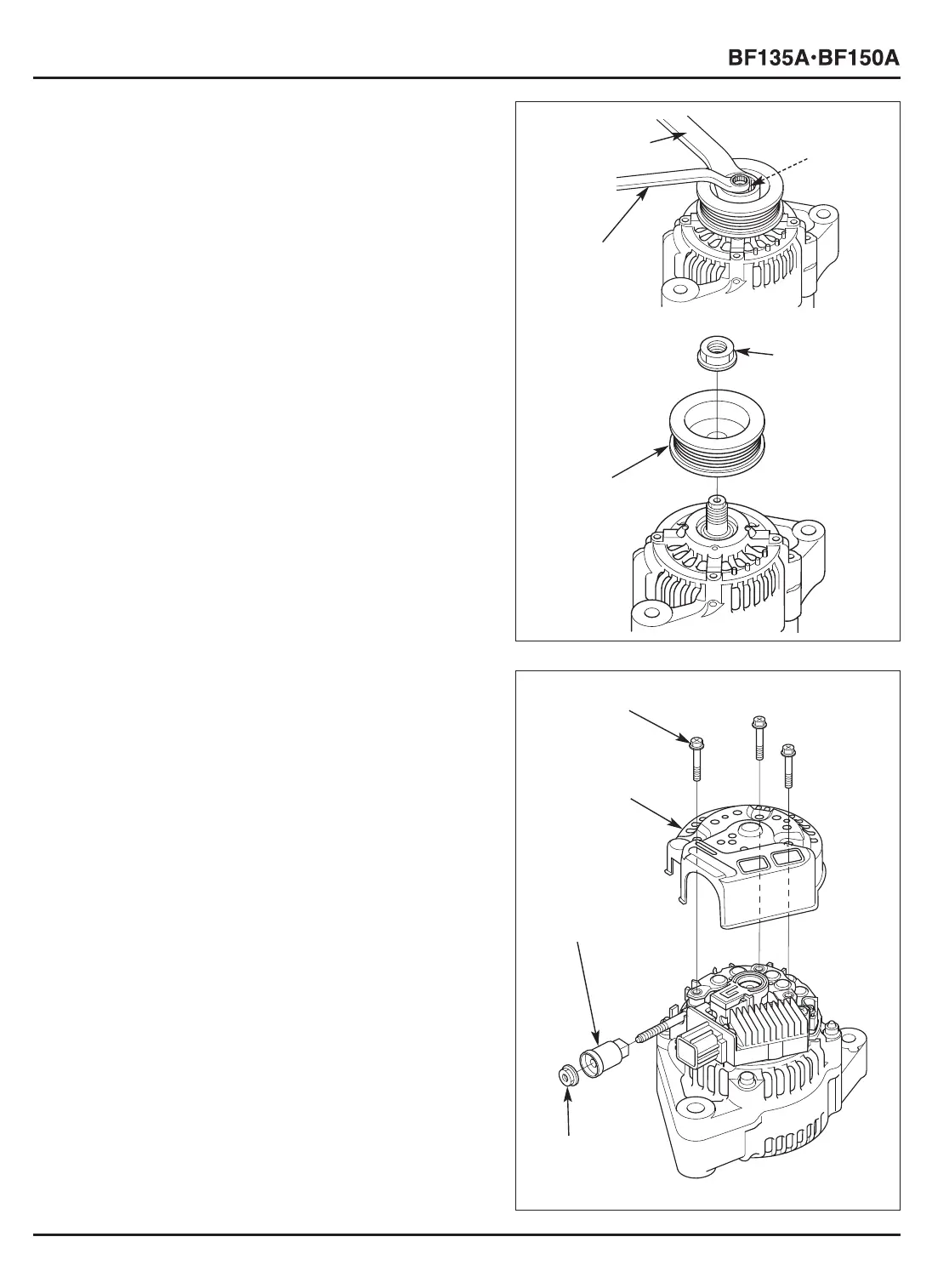 BF135A·BF150A