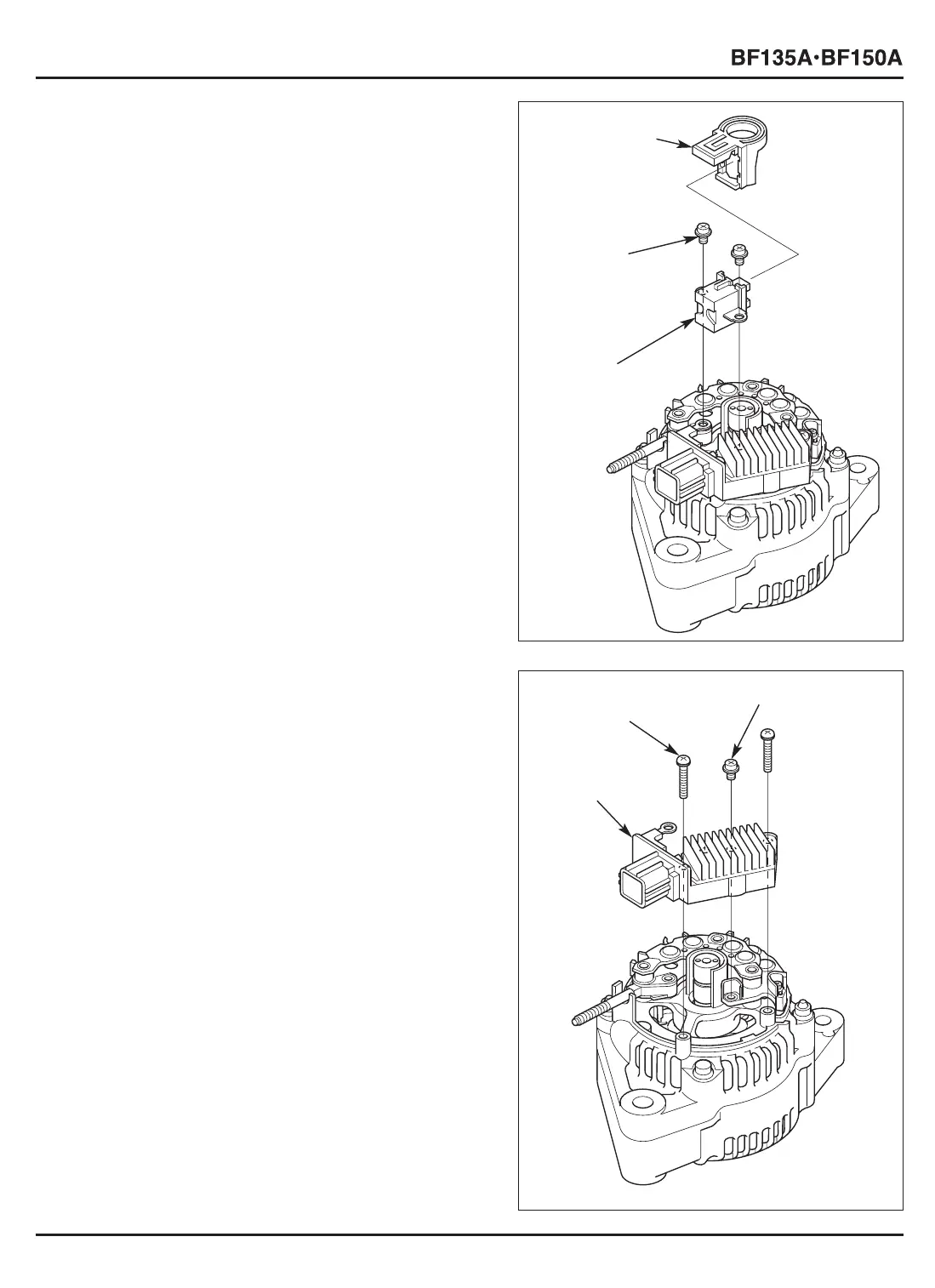 BF135A·BF150A