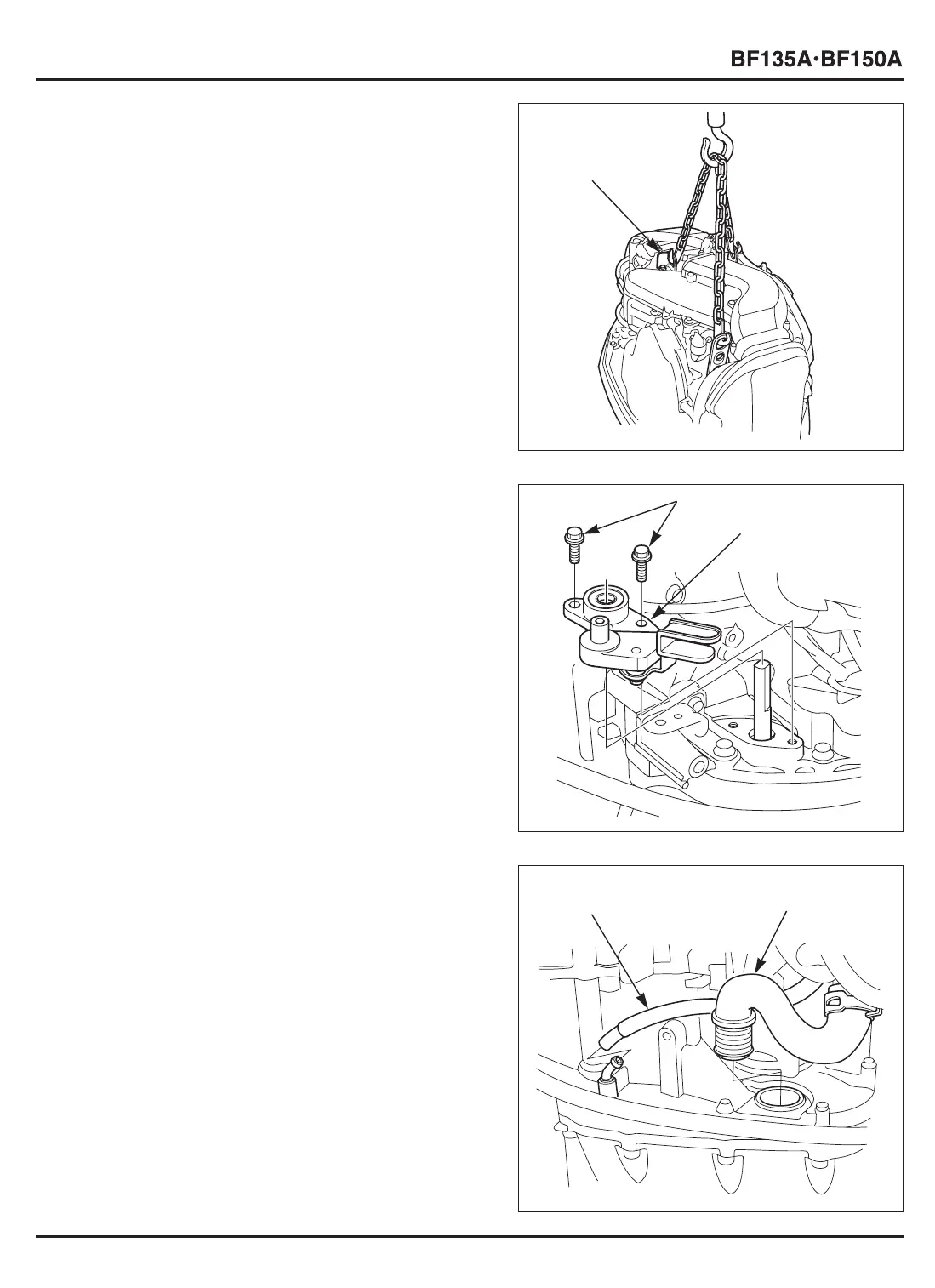 BF135A·BF150A