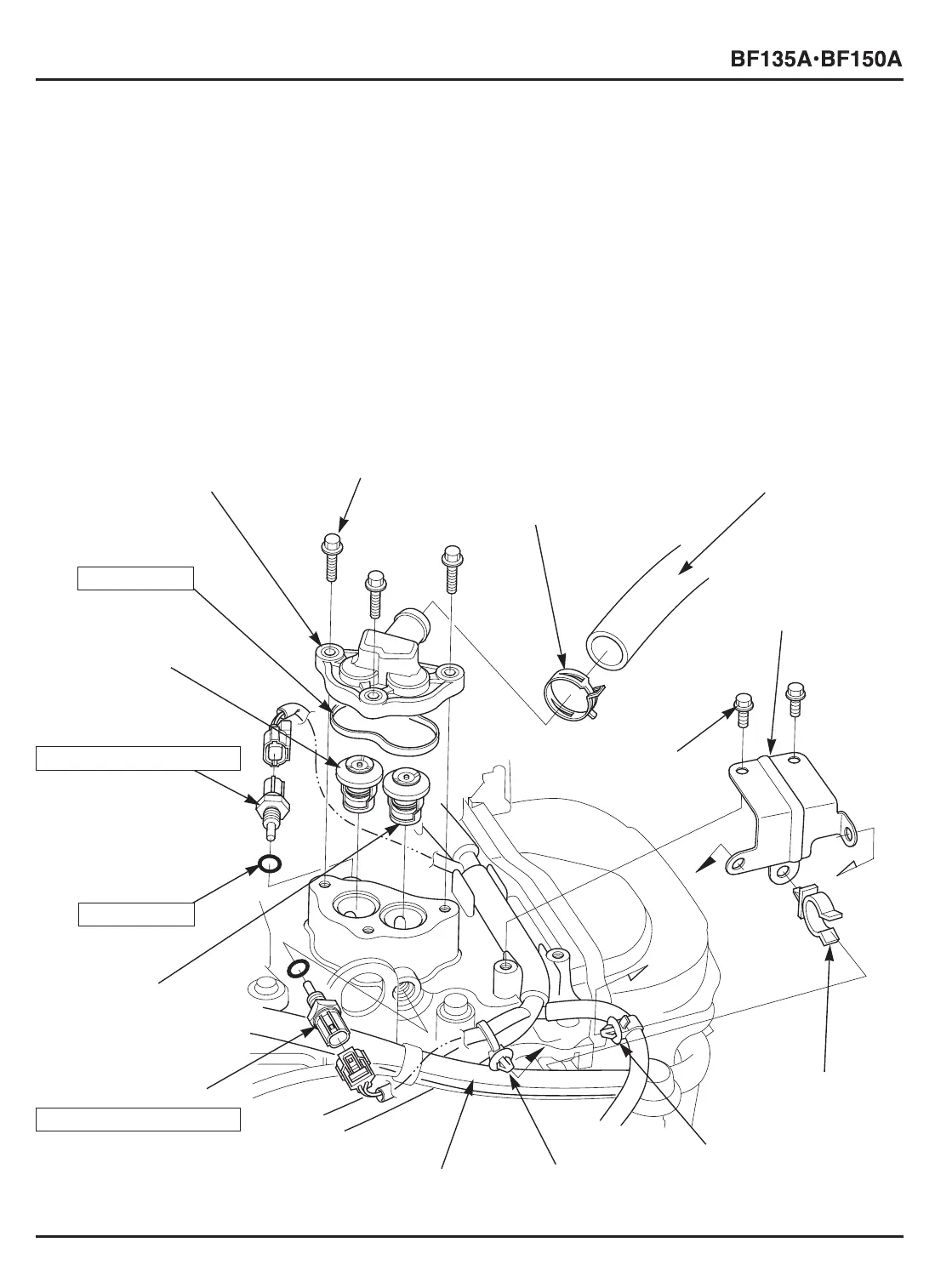 BF135A·BF150A