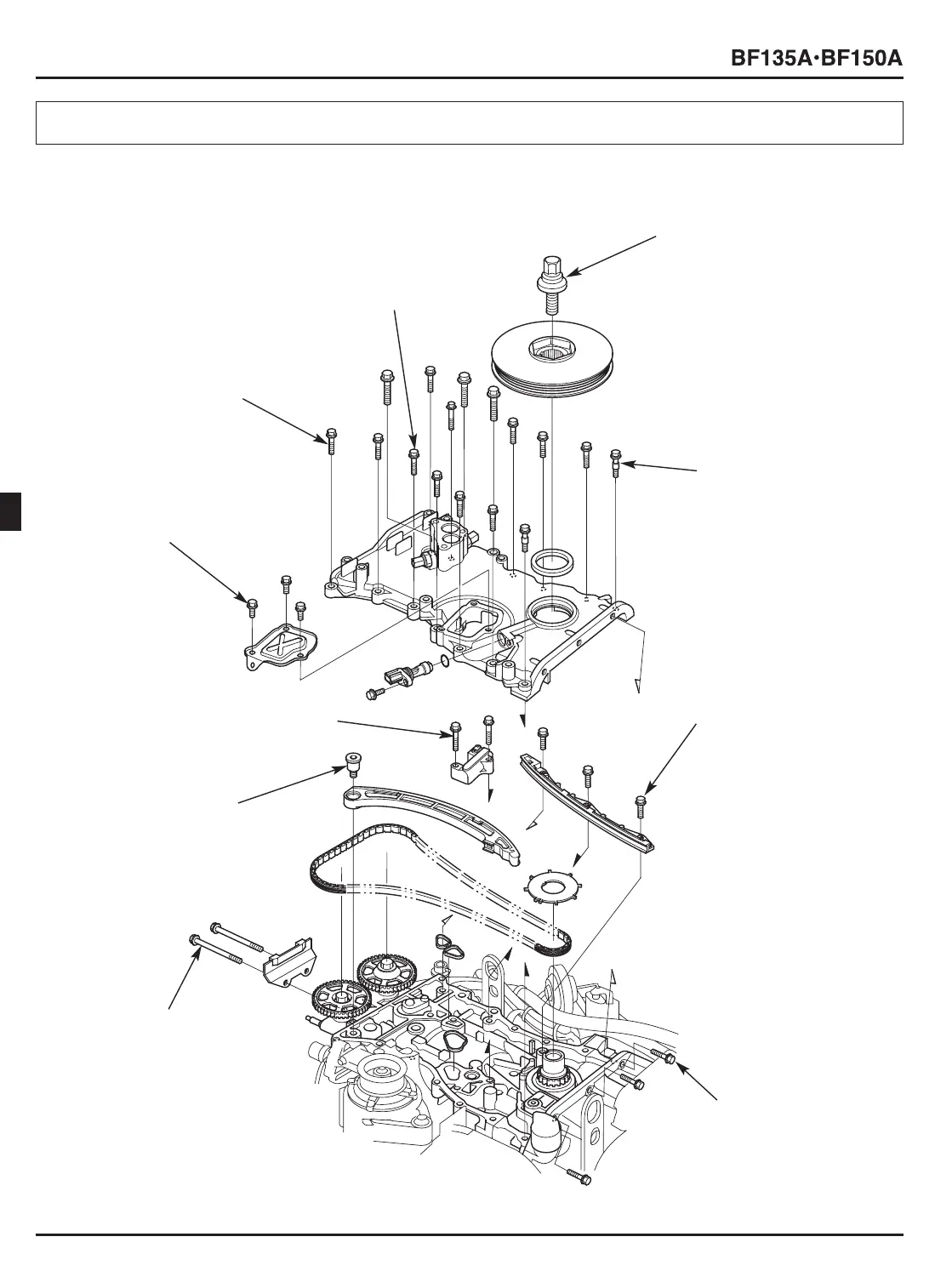 BF135A·BF150A