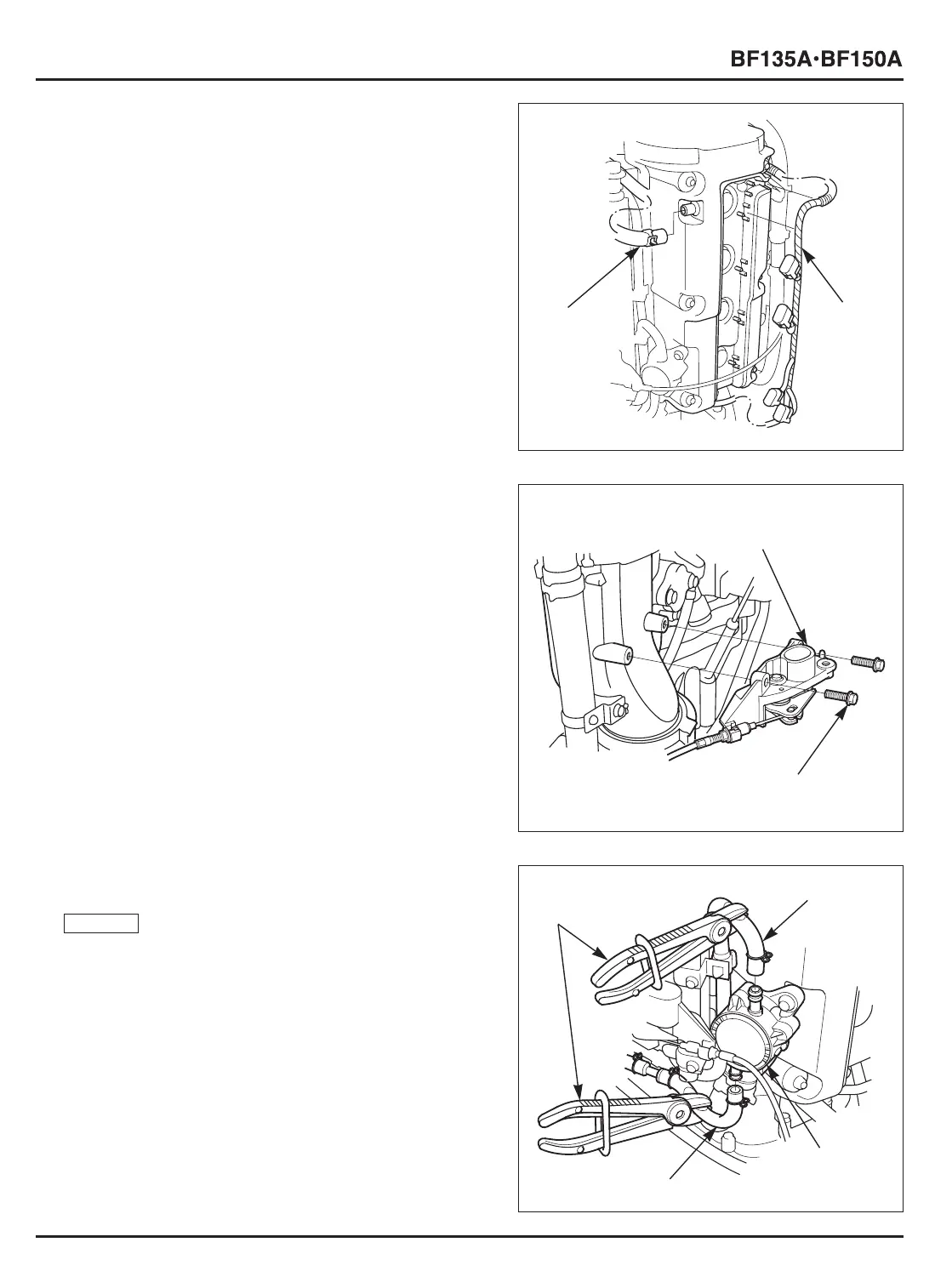 BF135A·BF150A