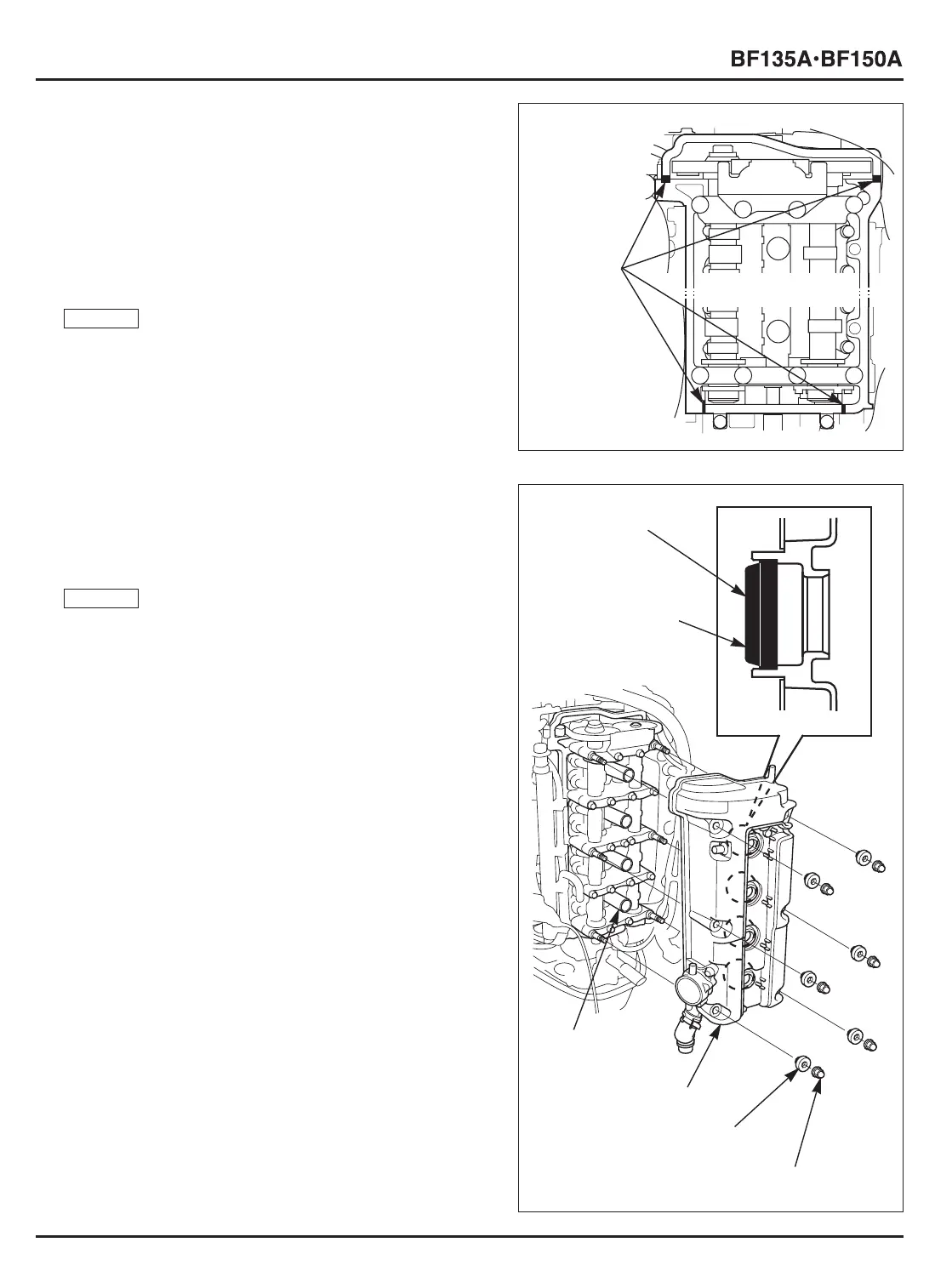 BF135A·BF150A