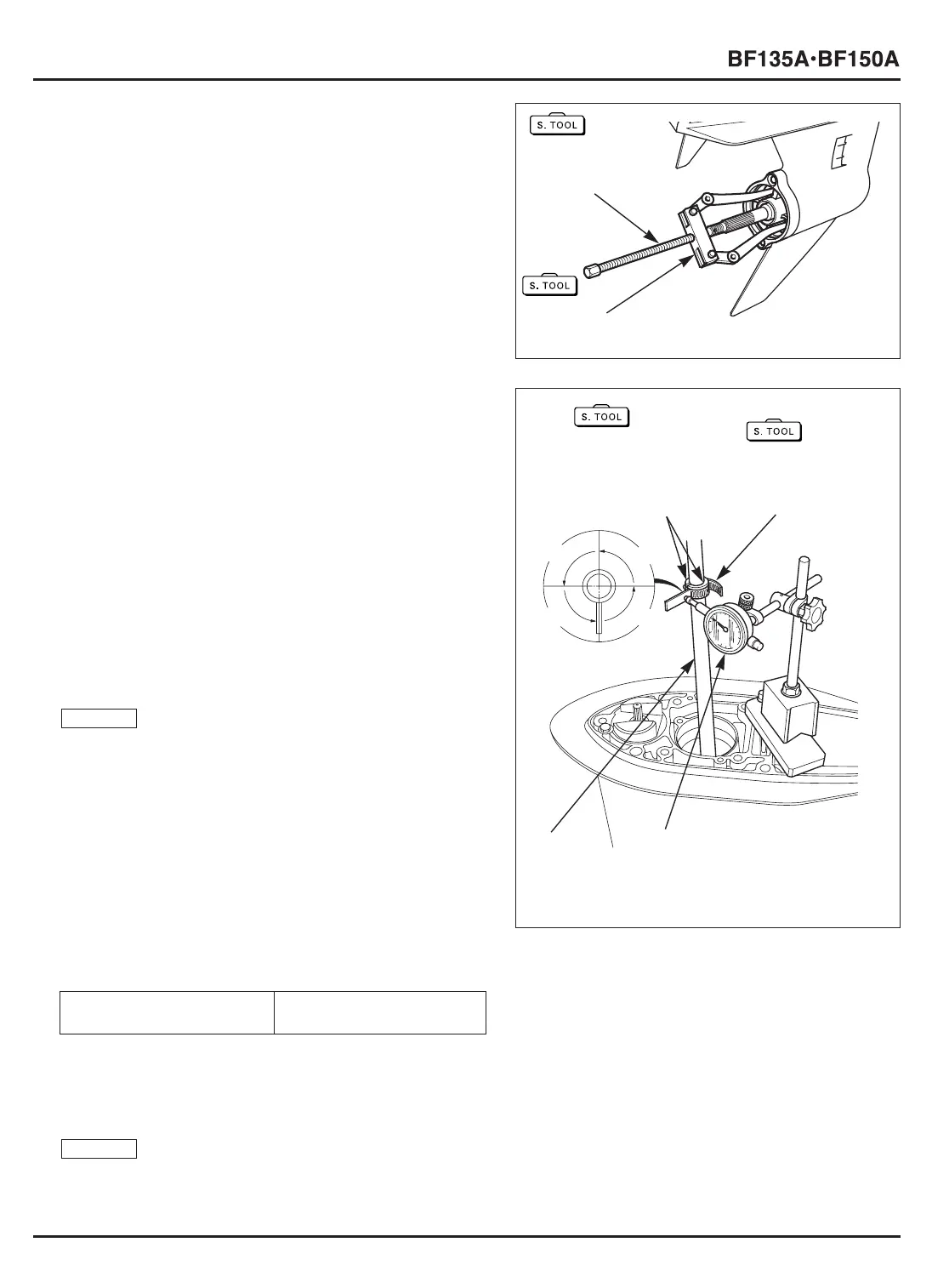 BF135A·BF150A

S. TOOL

S. TOOL

S. TOOL

S. TOOL