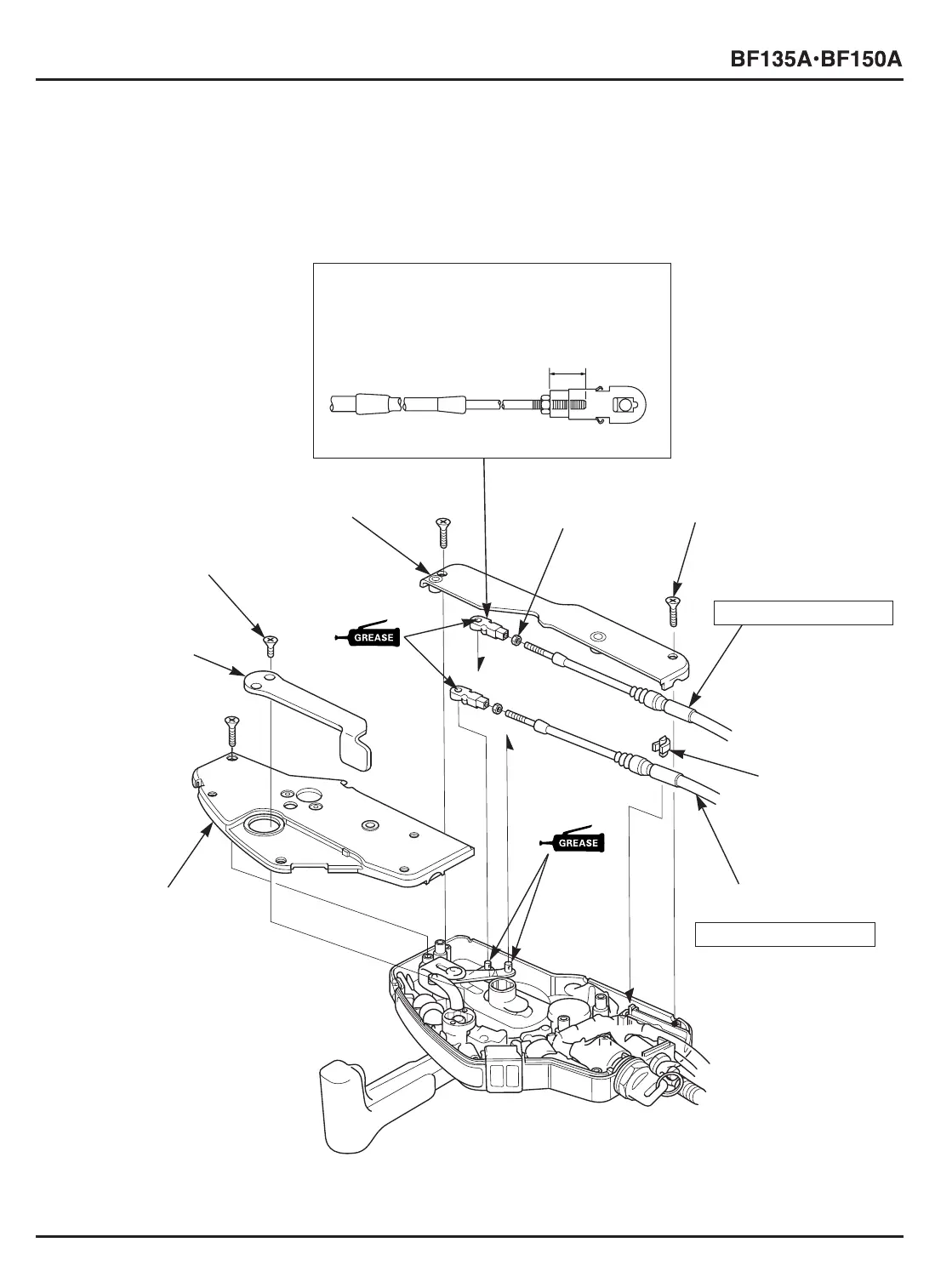 BF135A·BF150A

GREASE

GREASE