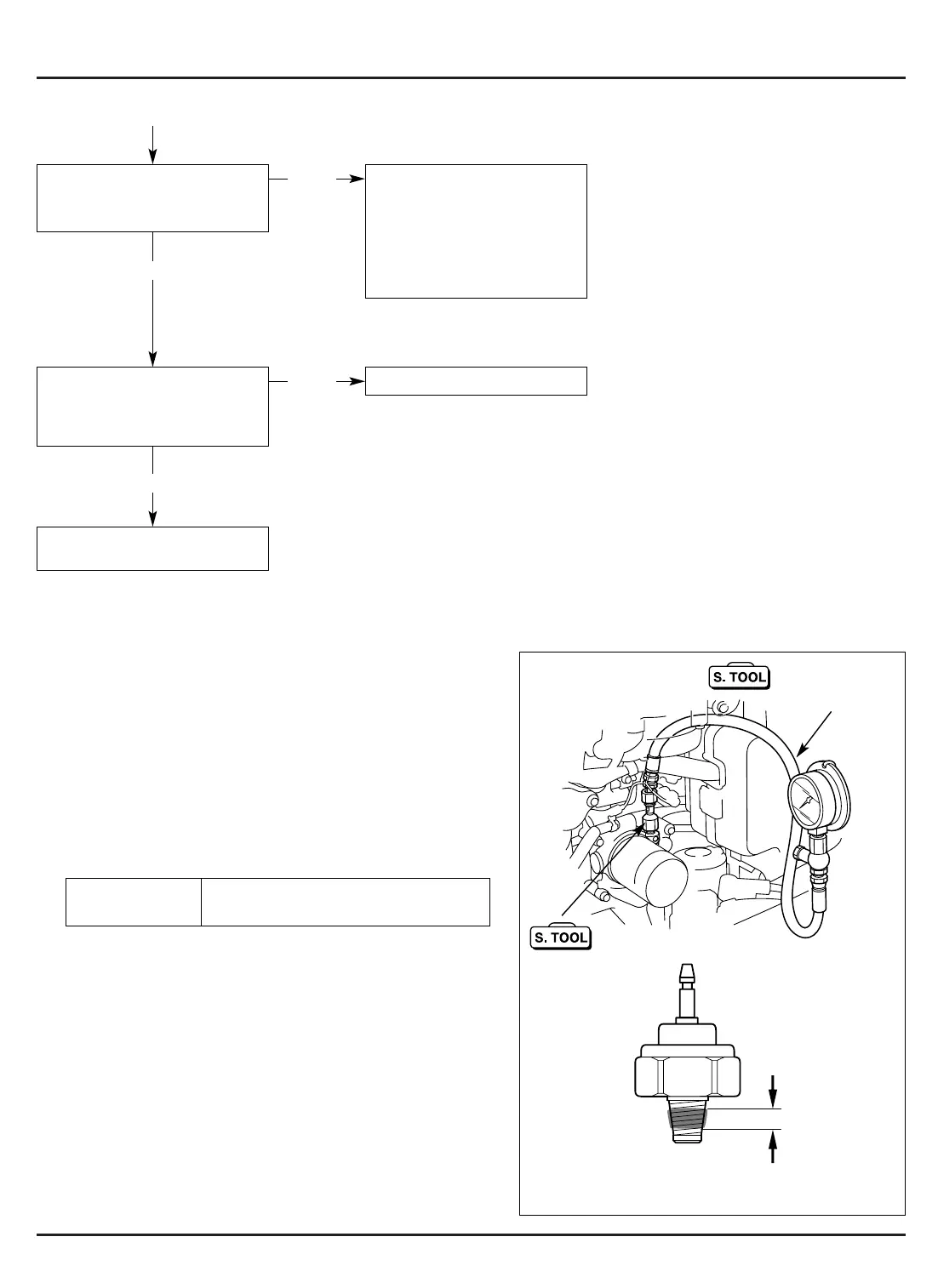 S. TOOL

S. TOOL