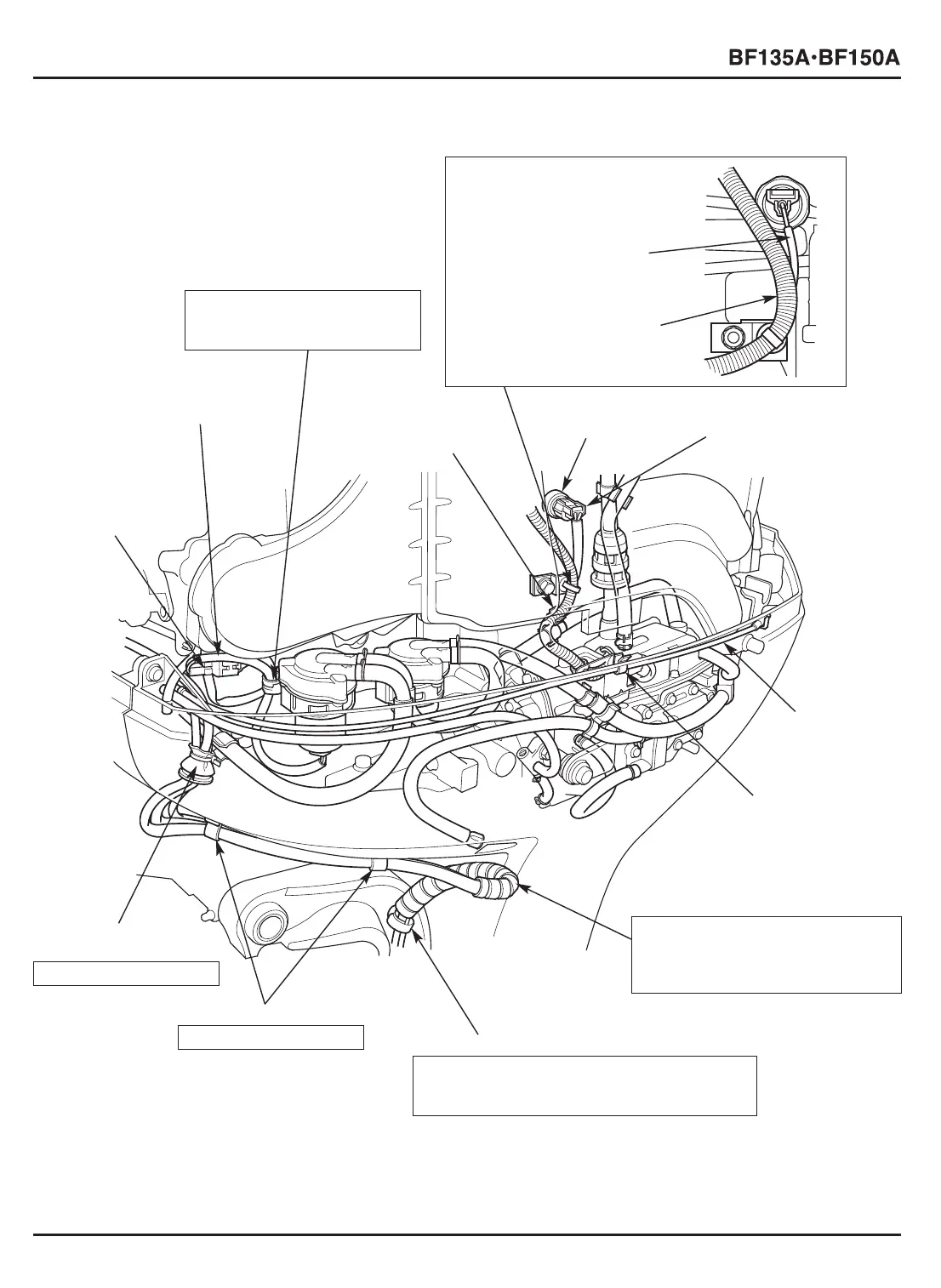 BF135A·BF150A