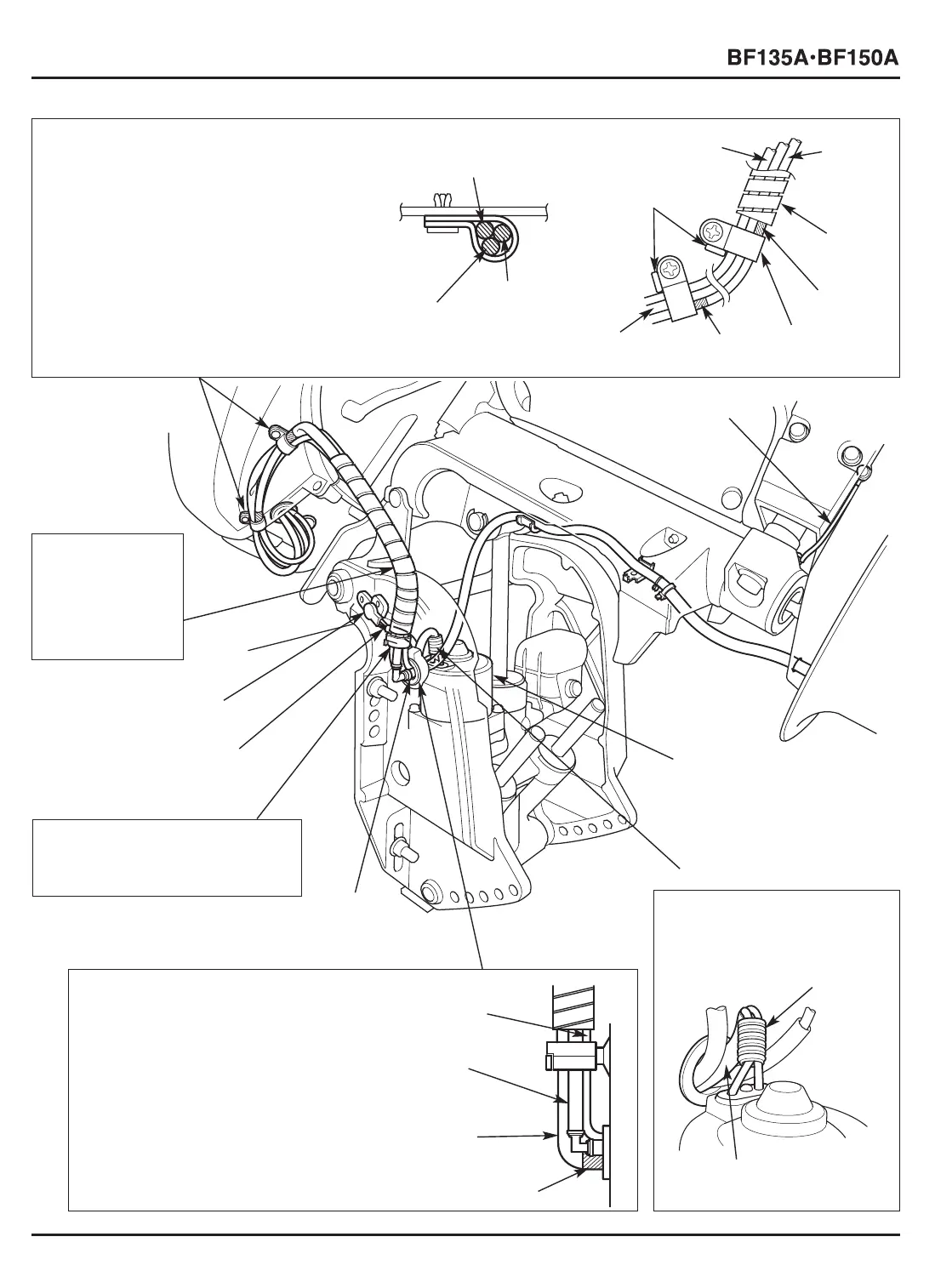 BF135A·BF150A