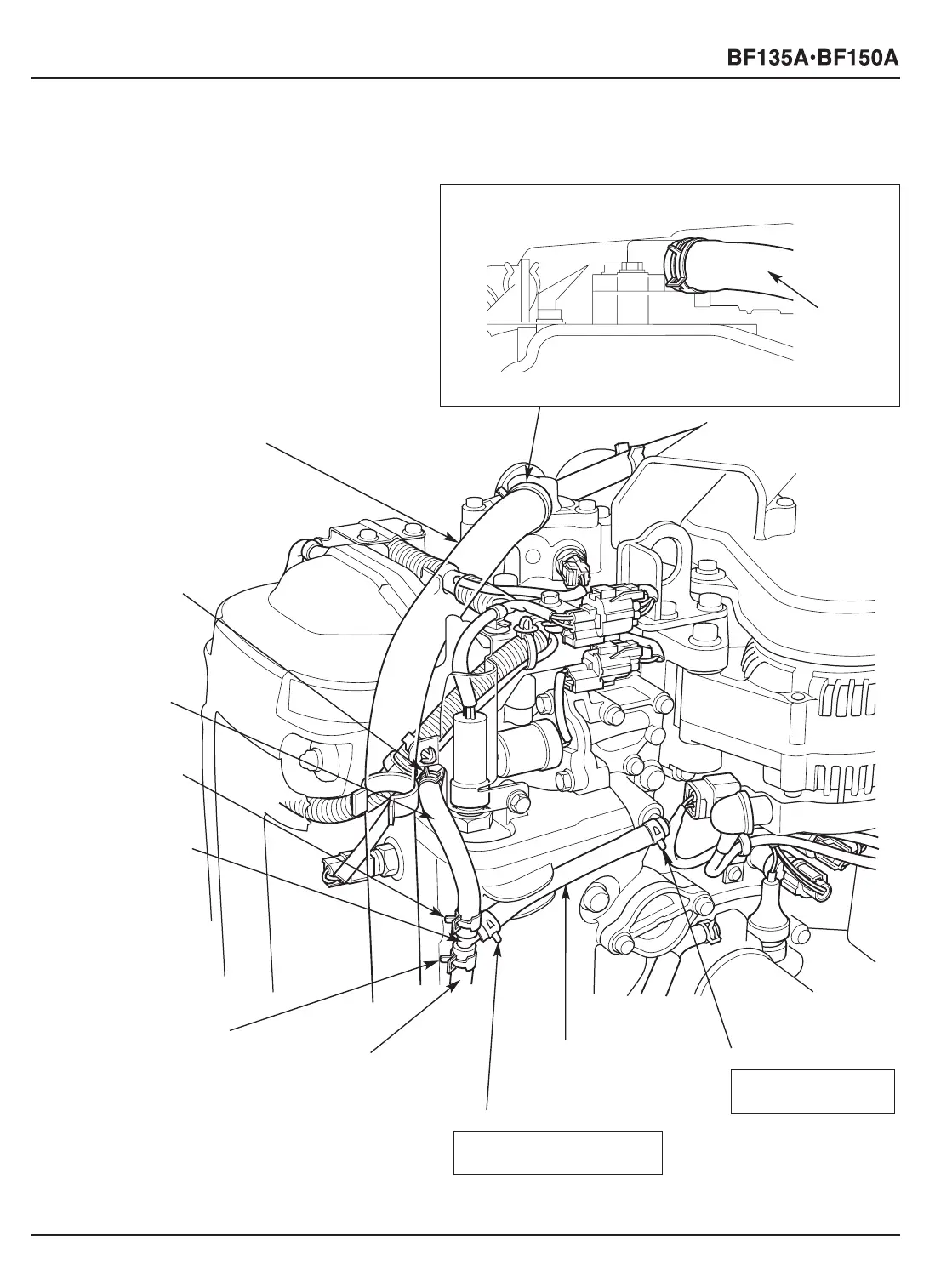 BF135A•BF150A