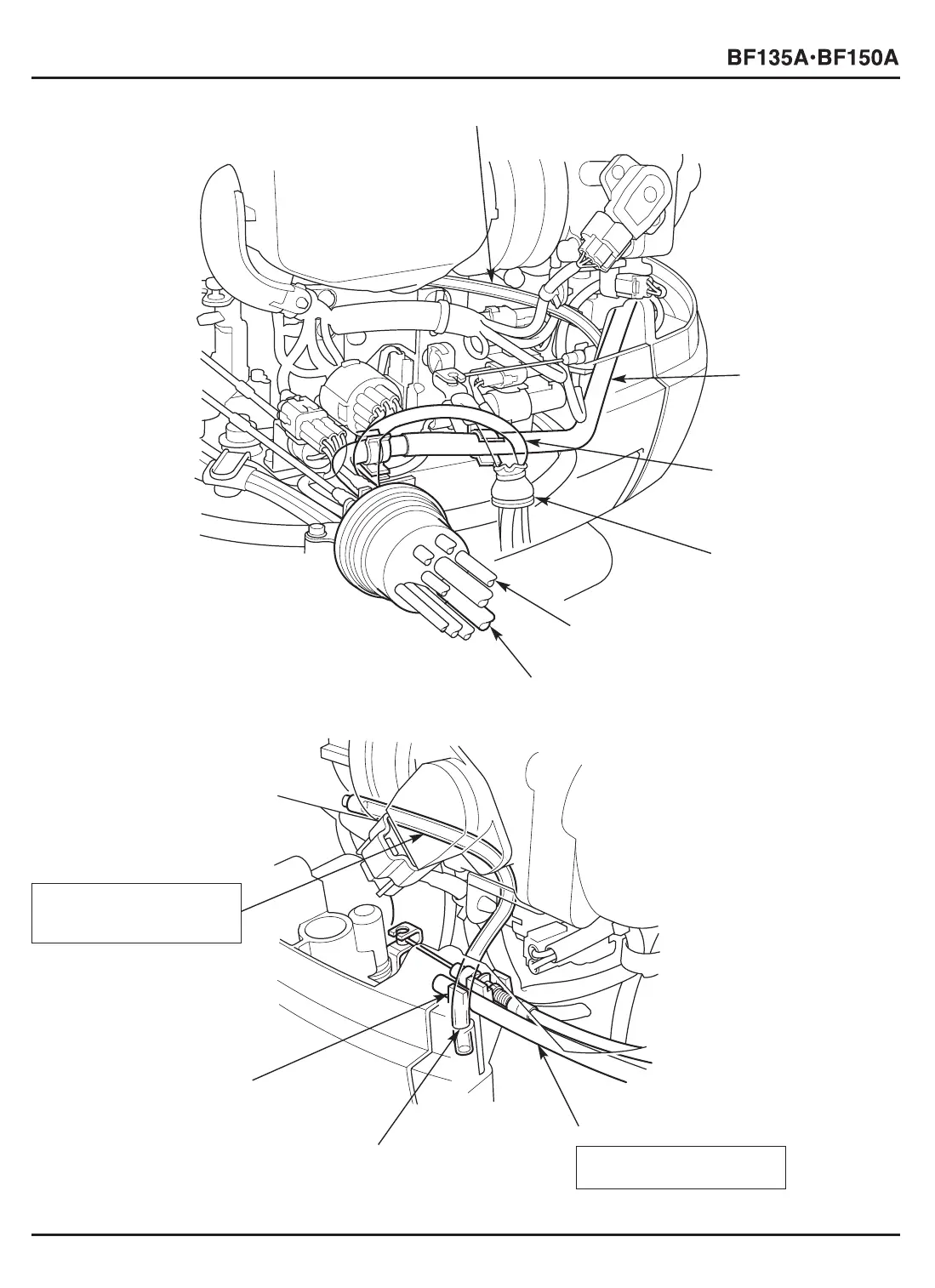 BF135A•BF150A