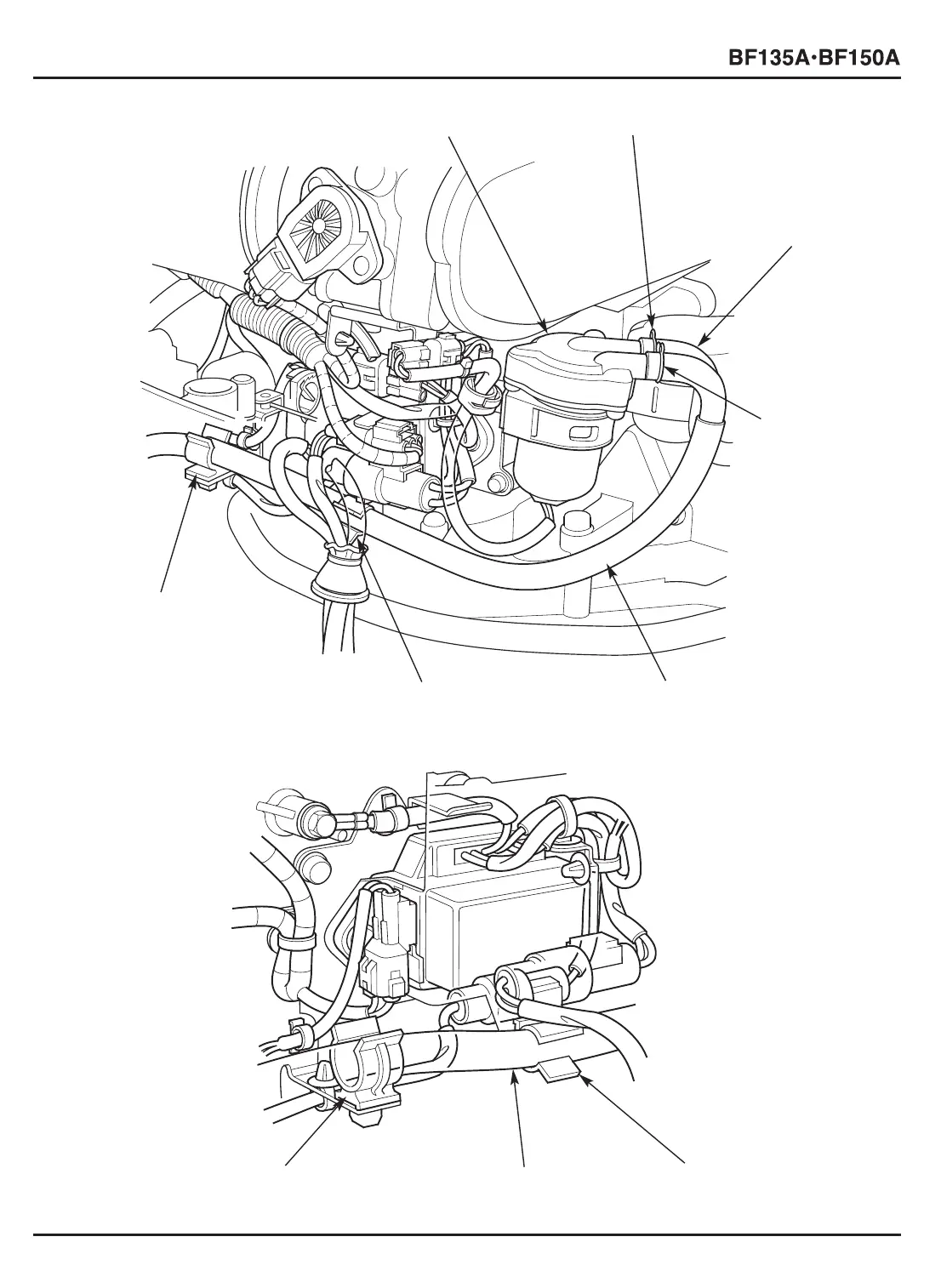 BF135A·BF150A