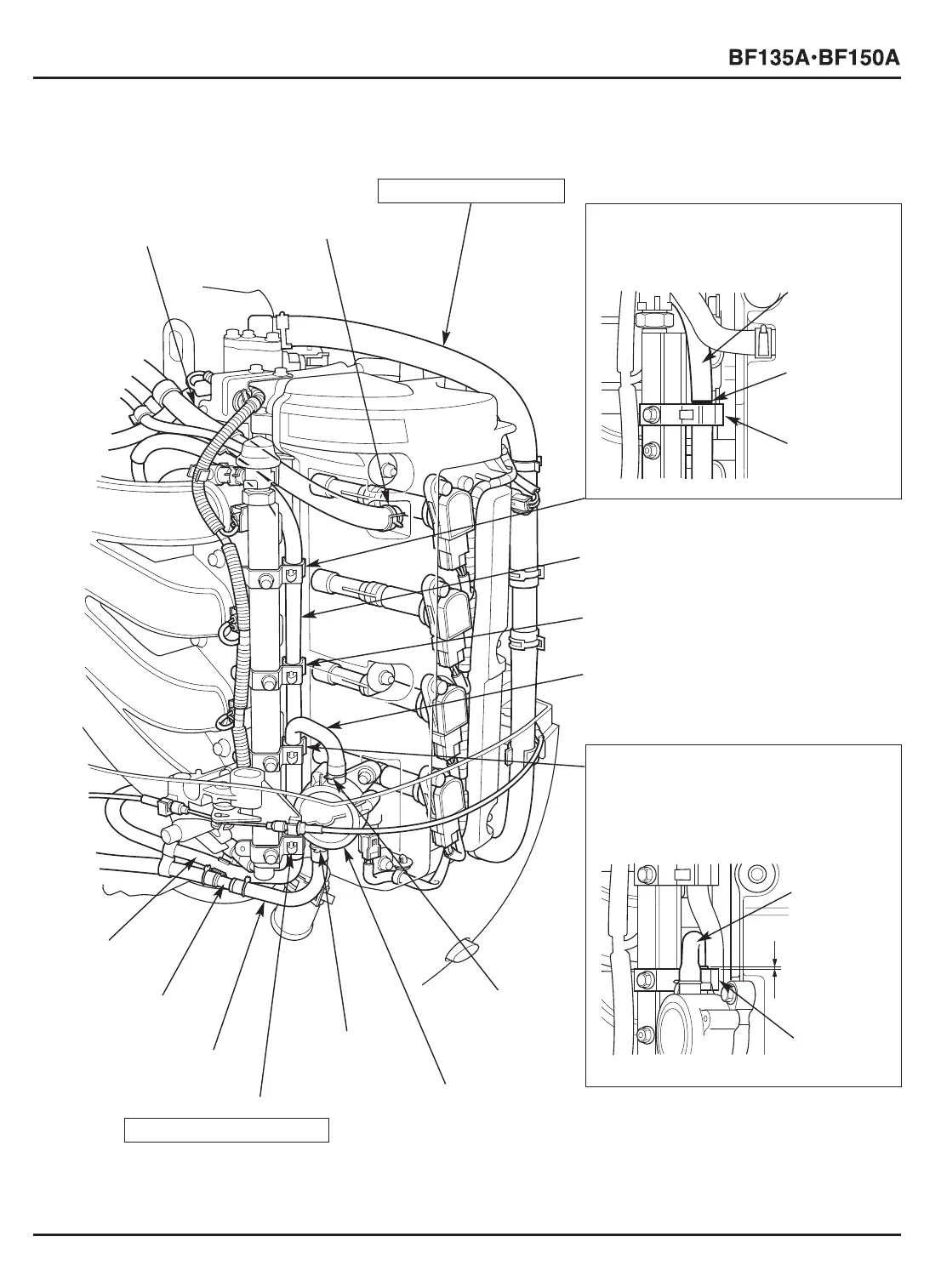 BF135A·BF150A