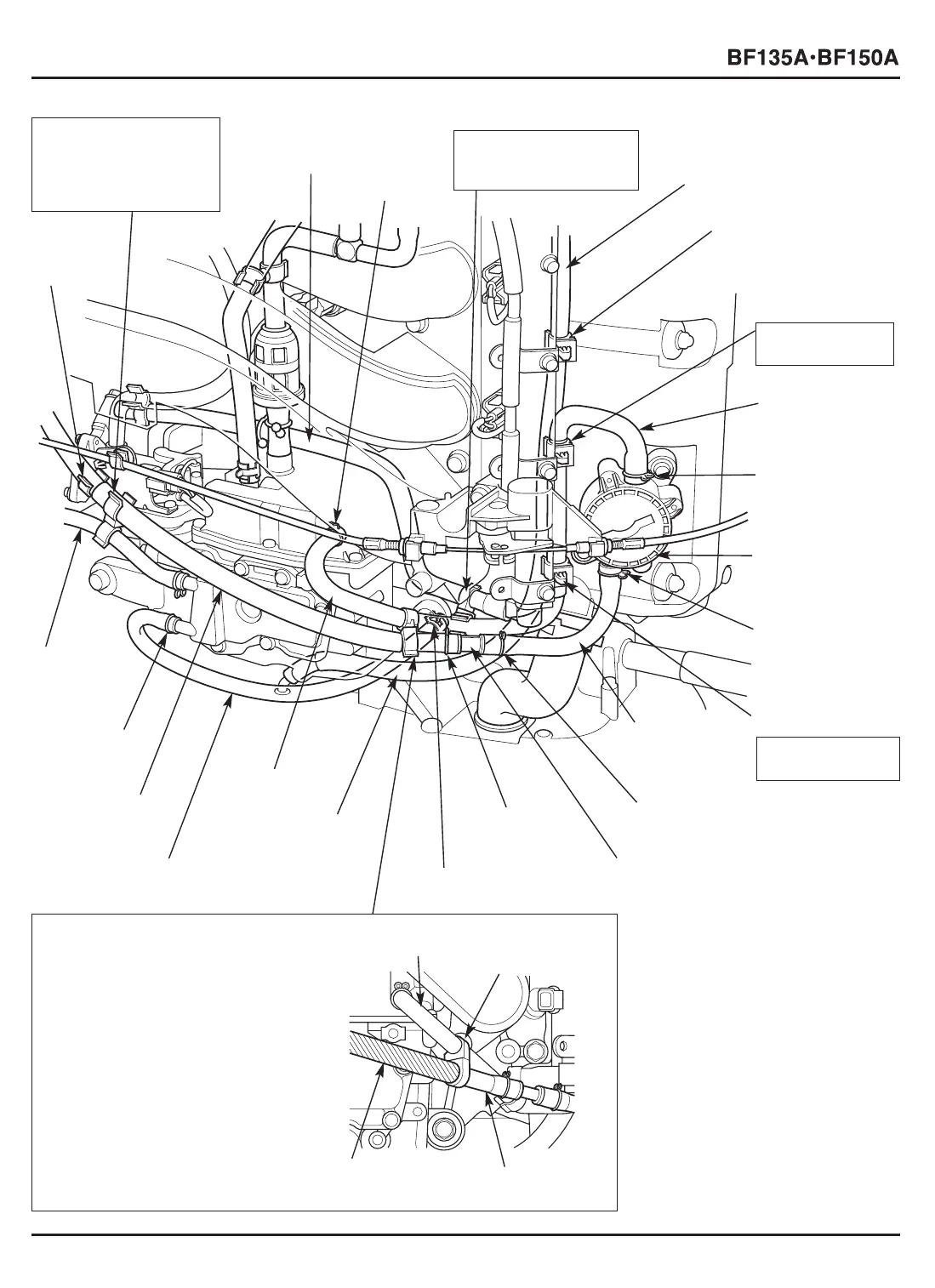 BF135A•BF150A