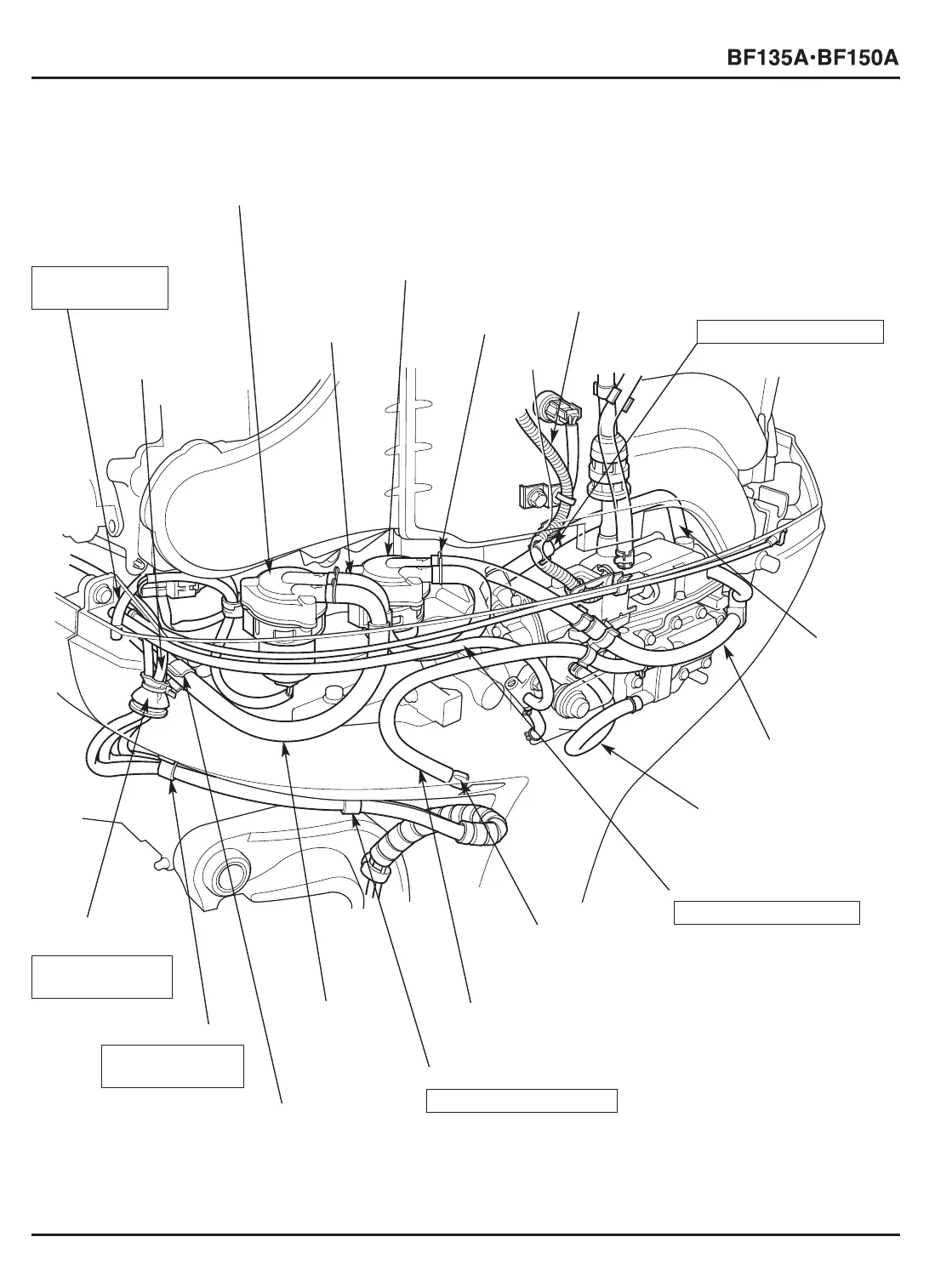 BF135A•BF150A