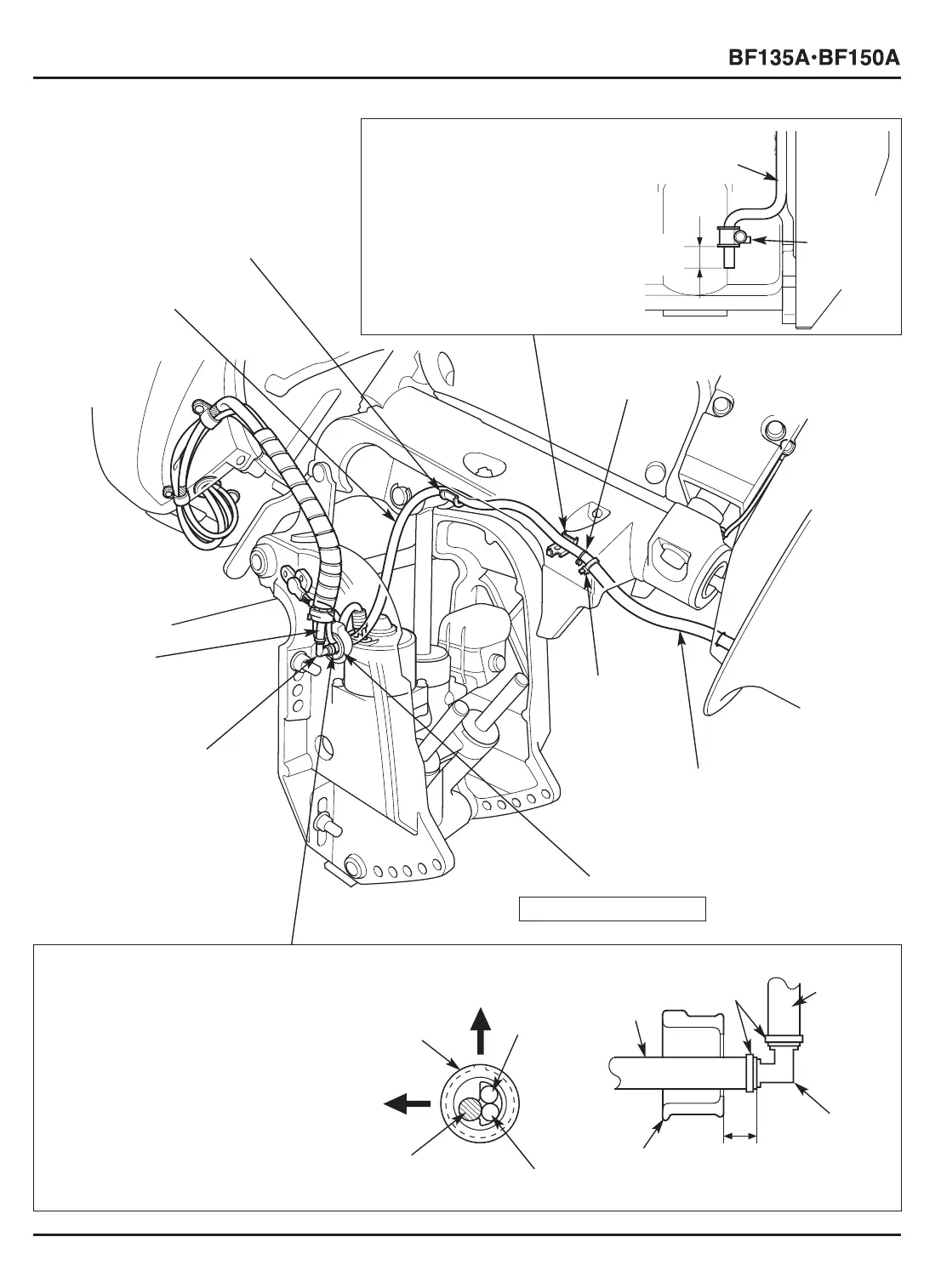 BF135A·BF150A