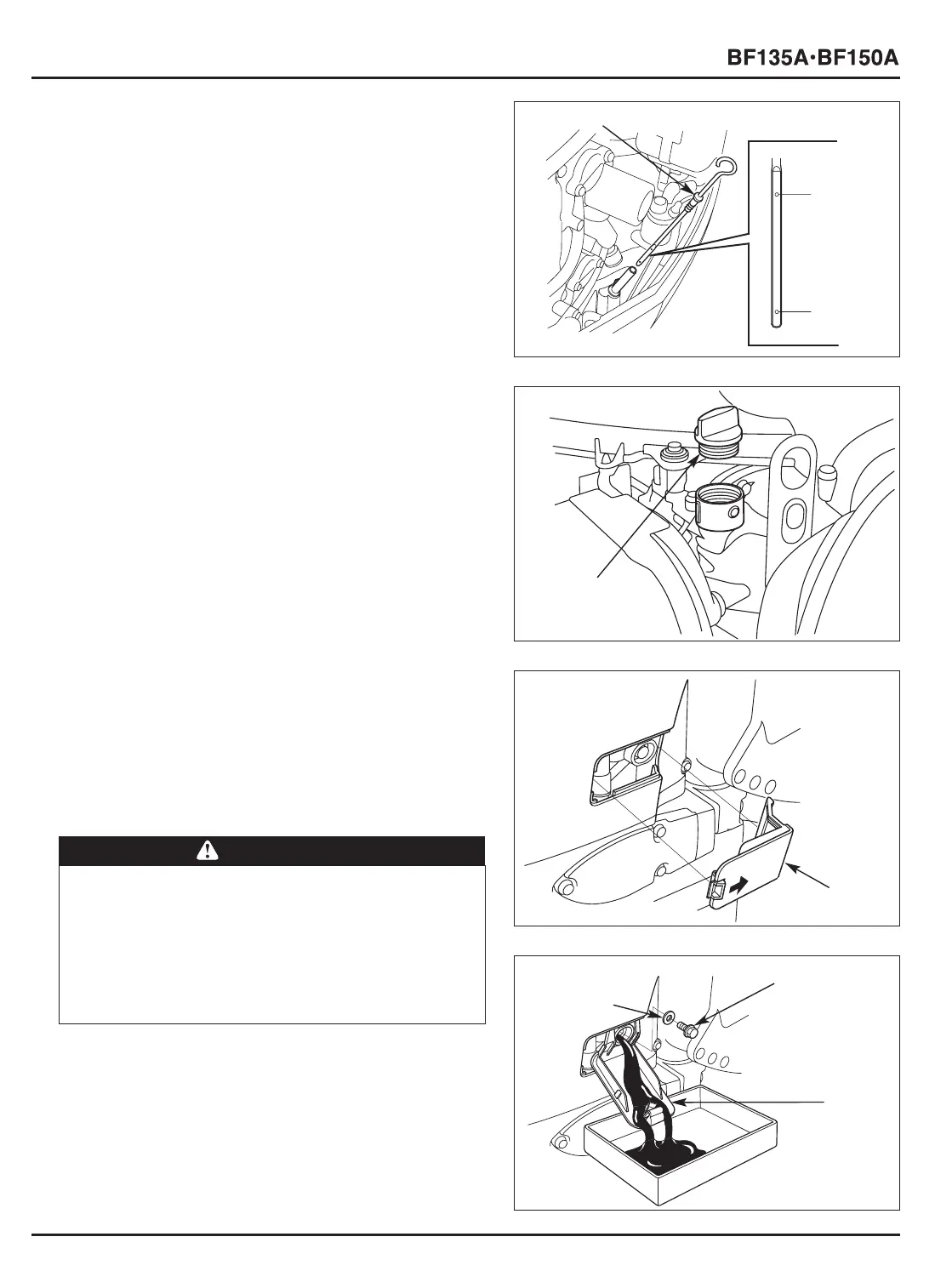 BF135A·BF150A