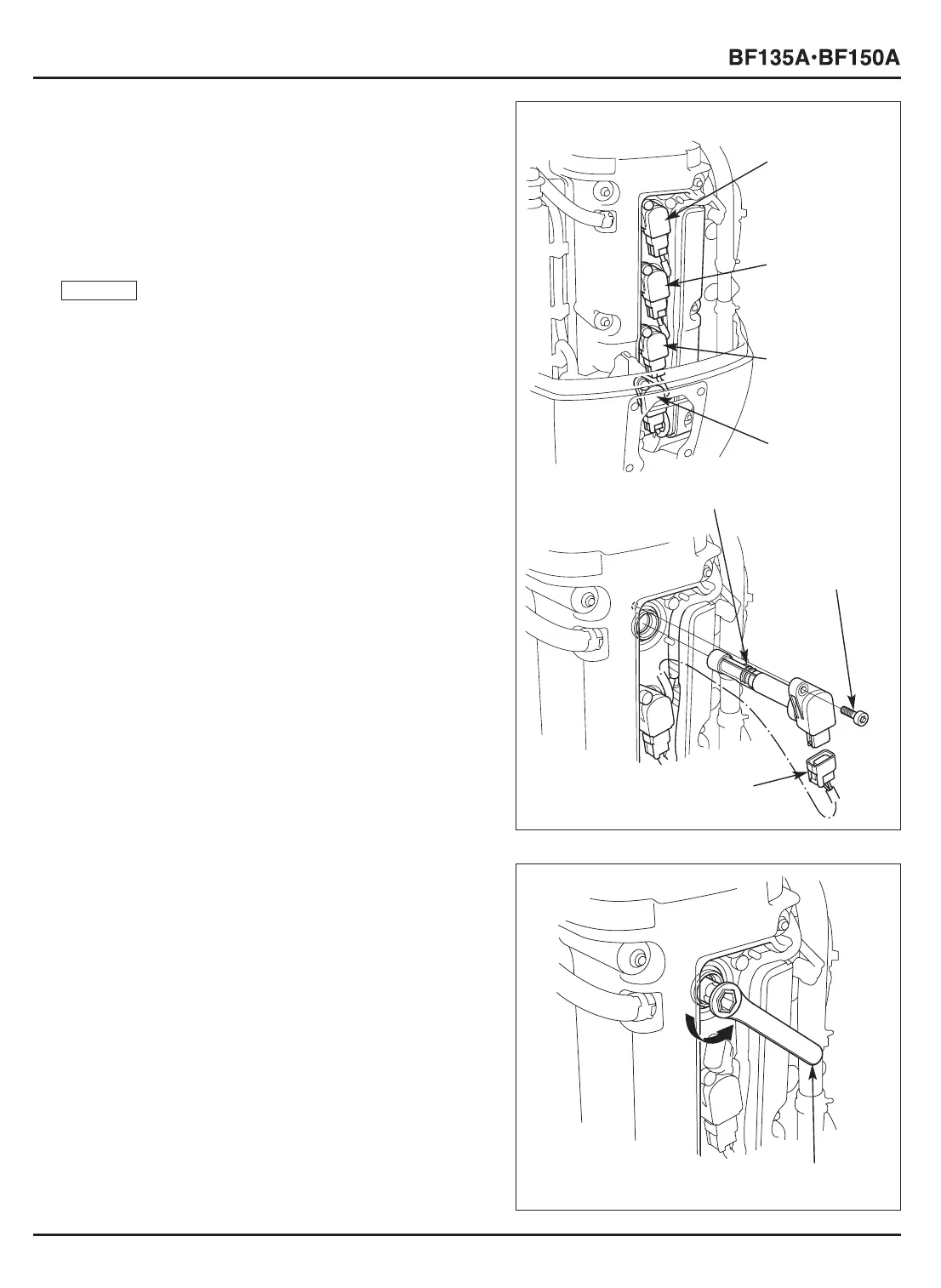 BF135A·BF150A