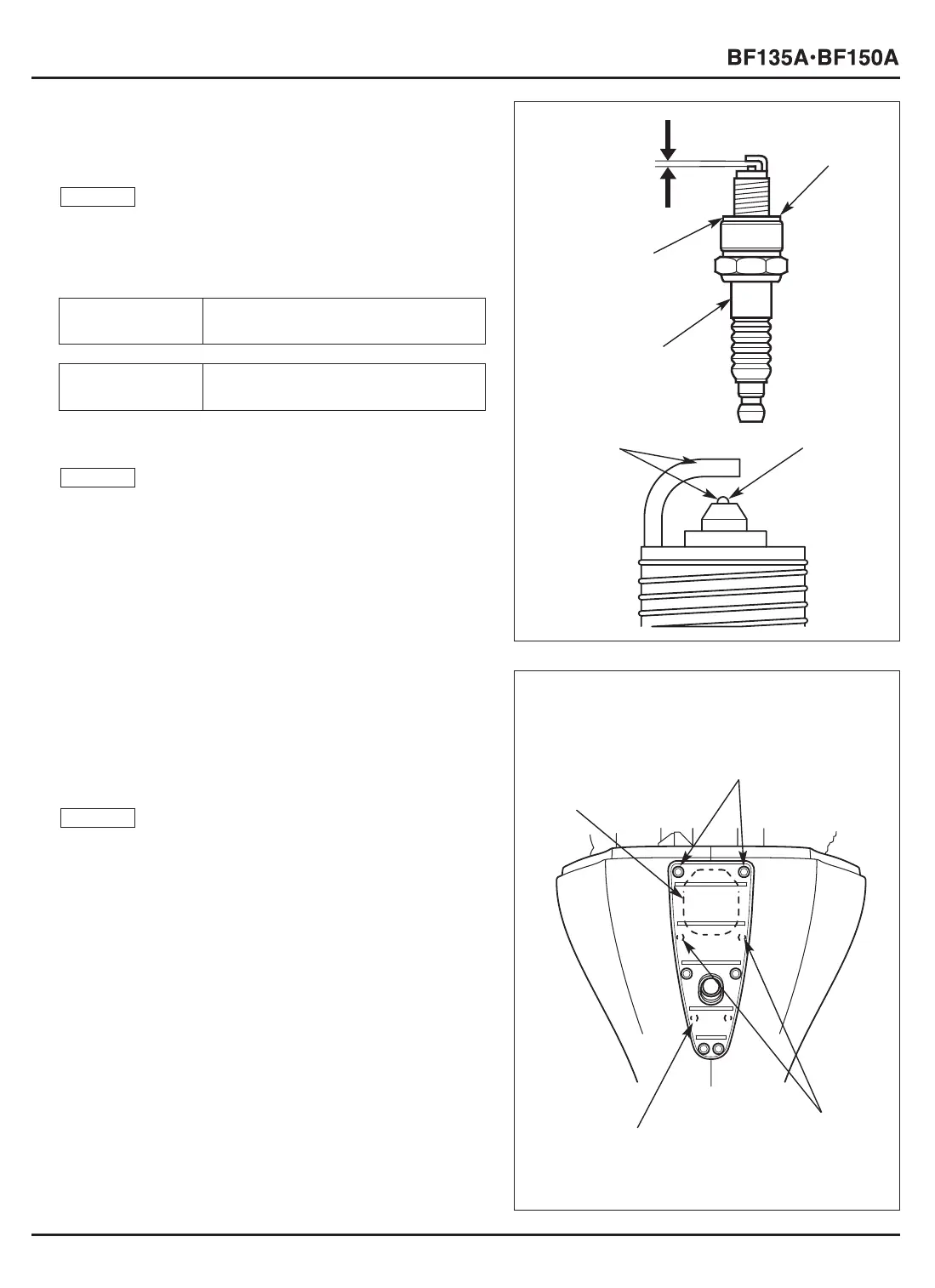 BF135A·BF150A