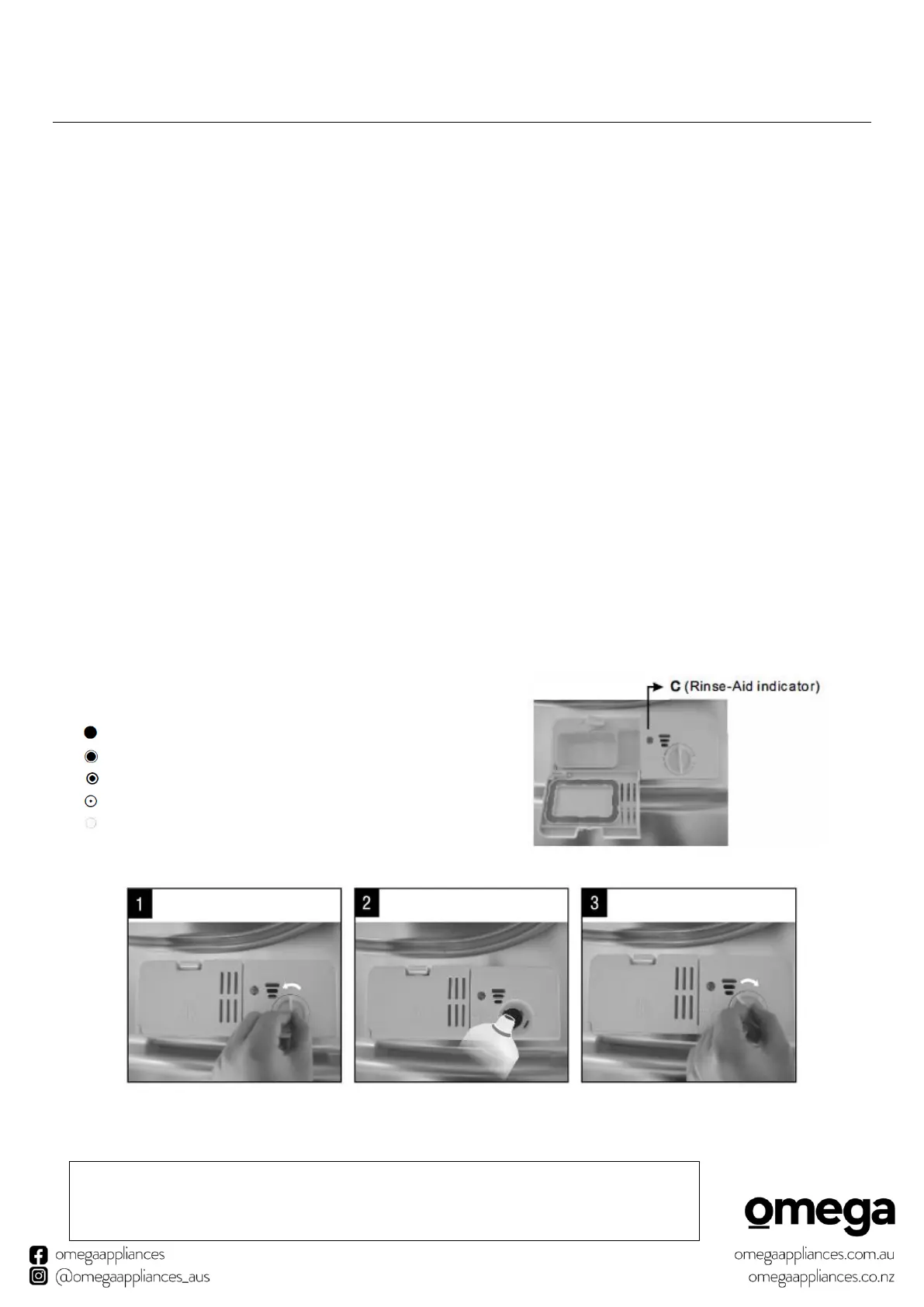 C (Rinse-Aid indicator)

1

2

3

omega

omegaappliances

@omegaappliances_aus

omegaappliances.com.au

omegaappliances.co.nz