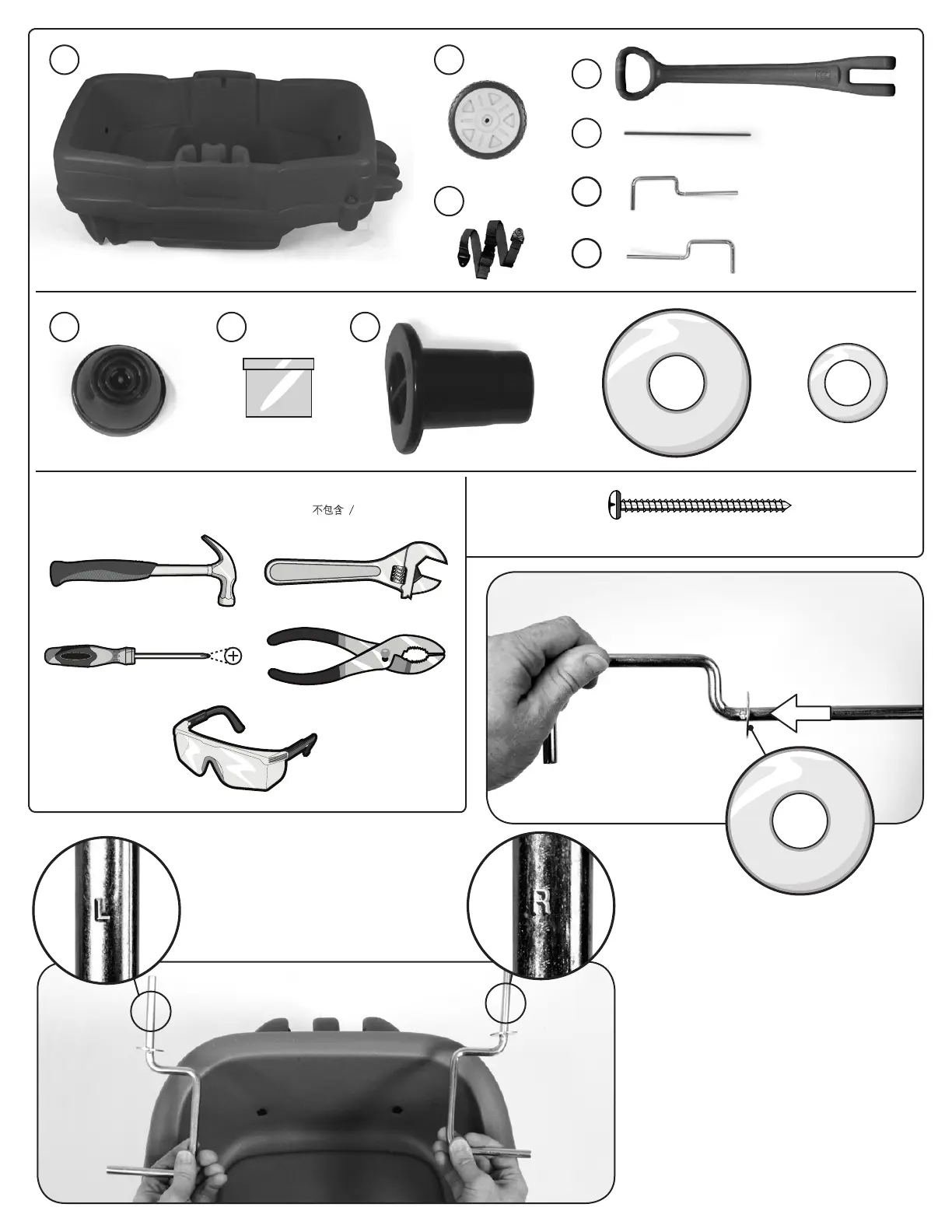 不包含 /

L

R