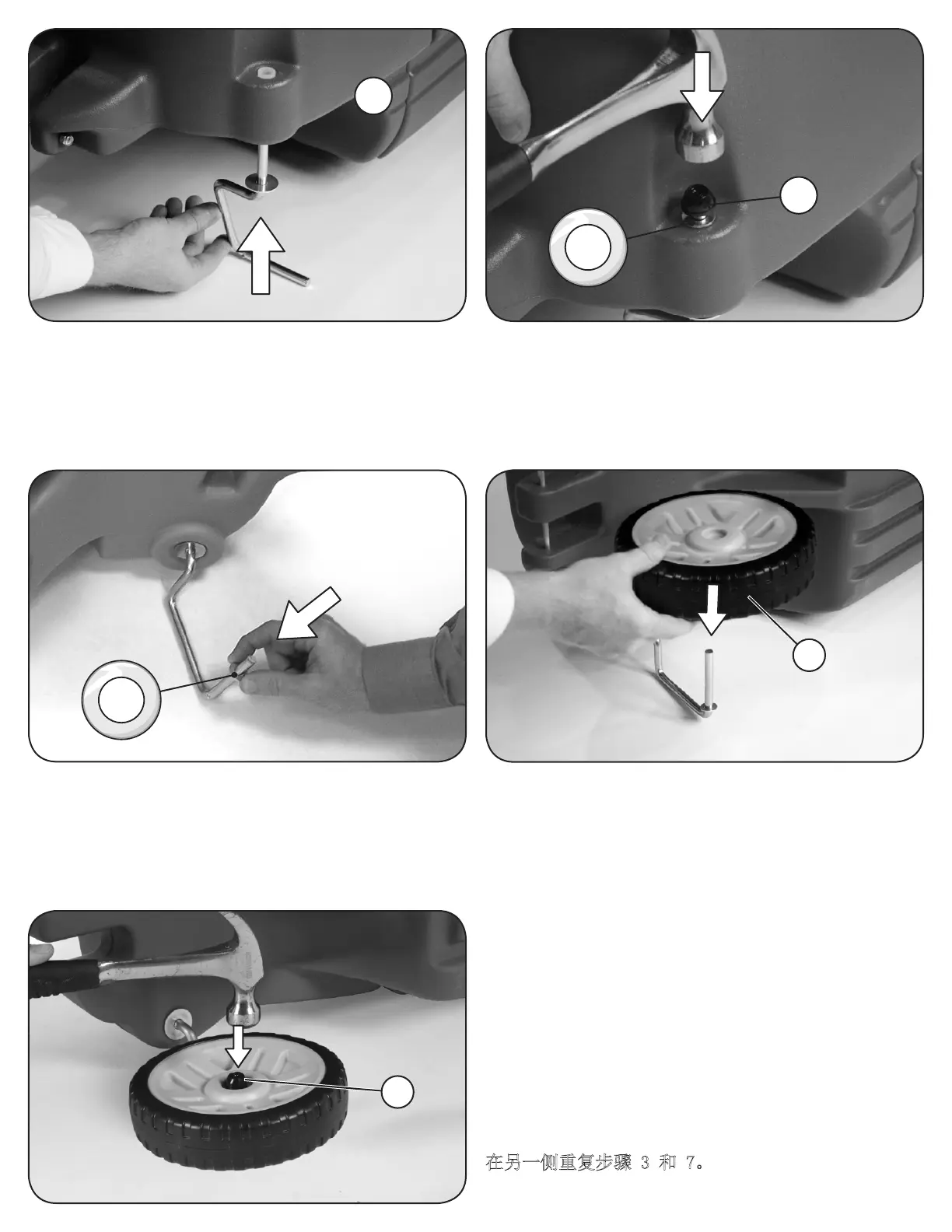 在另一侧重复步骤 3 和 7。