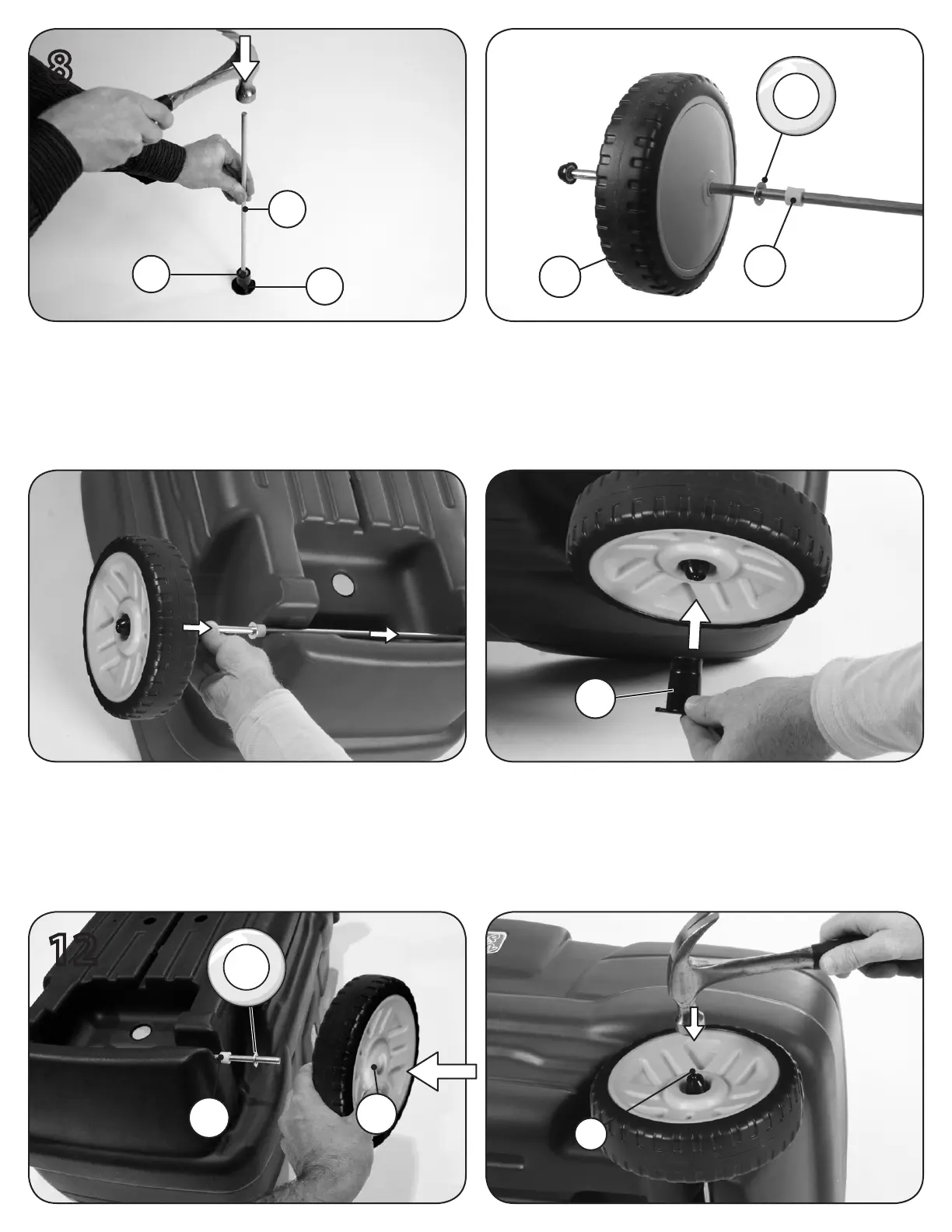 8

12