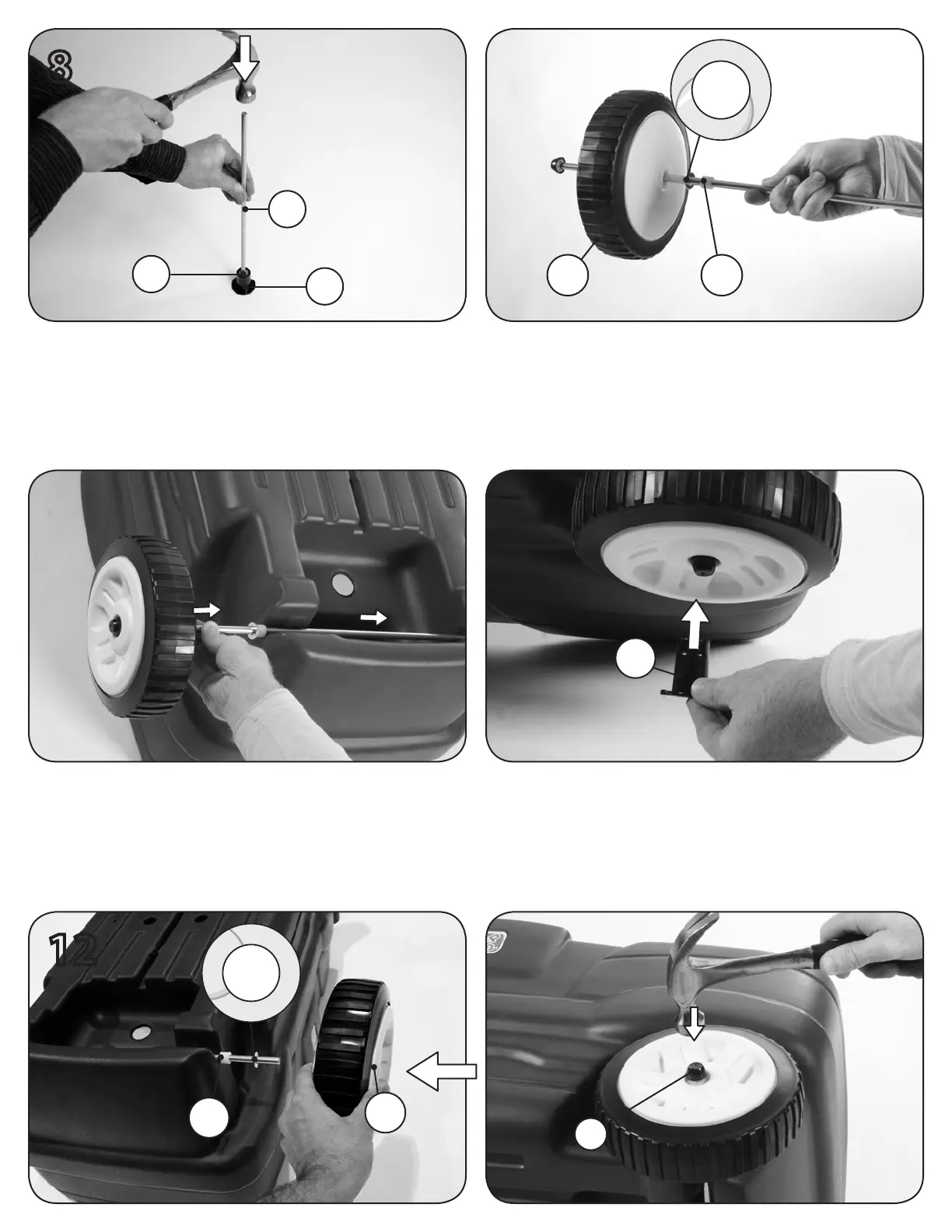 8

12