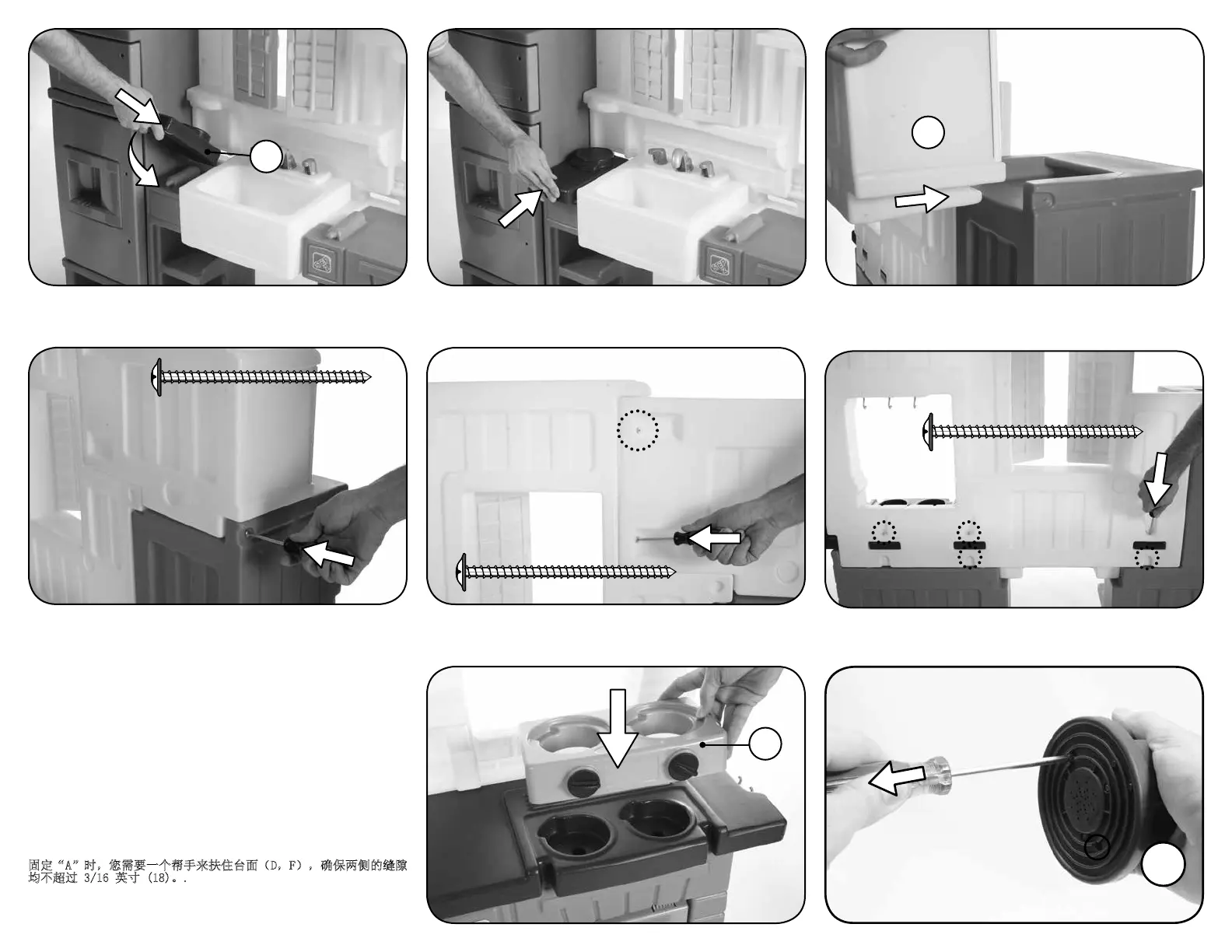 固定“A”时，您需要一个帮手来扶住台面（D，F），确保两侧的缝隙均不超过 3/16 英寸 (18)。.