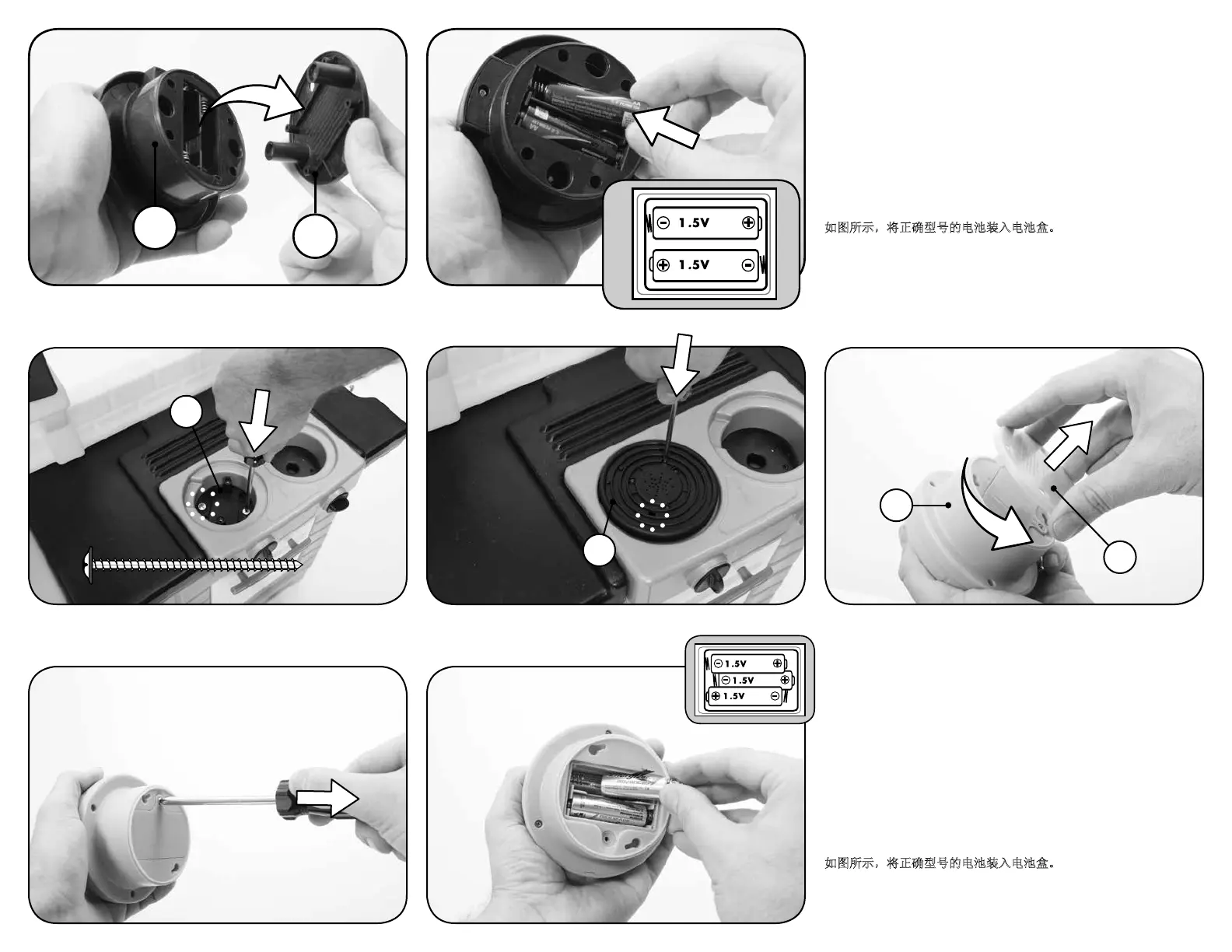 1.5V
1.5V

如图所示，将正确型号的电池装入电池盒。

1.5V
1.5V
1.5V

如图所示，将正确型号的电池装入电池盒。