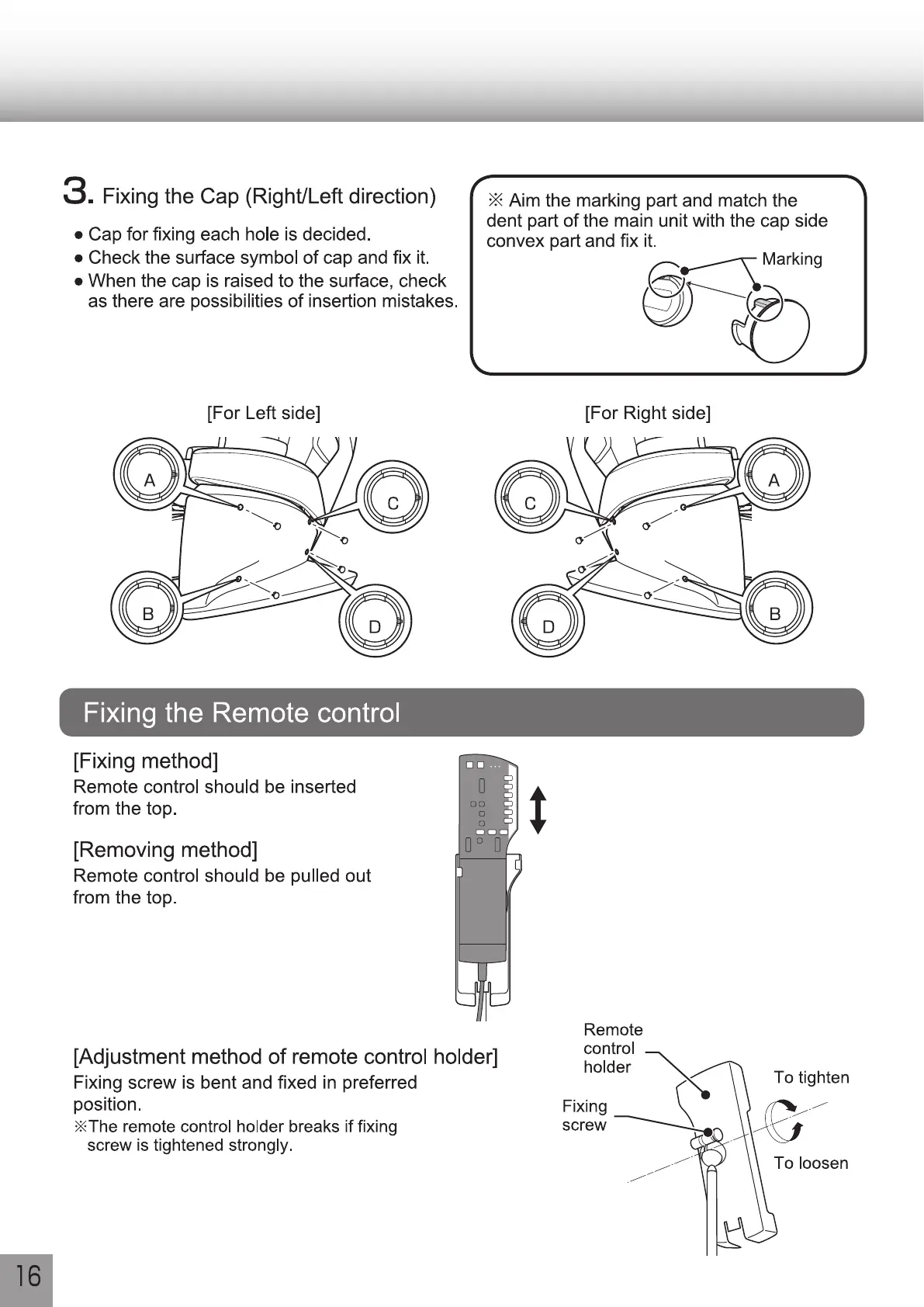 3. Fixing the Cap (Right/Left direction)

● Cap for fixing each hole is decided.
● Check the surface symbol of cap and fix it.
● When the cap is raised to the surface, check as there are possibilities of insertion mistakes.

※ Aim the marking part and match the dent part of the main unit with the cap side convex part and fix it.

Marking

[For Left side]

A
C
B
D

[For Right side]

C
A
D
B

Fixing the Remote control

[Fixing method]
Remote control should be inserted from the top.

[Removing method]
Remote control should be pulled out from the top.

[Adjustment method of remote control holder]
Fixing screw is bent and fixed in preferred position.
※The remote control holder breaks if fixing screw is tightened strongly.

Remote control holder

Fixing screw

To tighten

To loosen

16