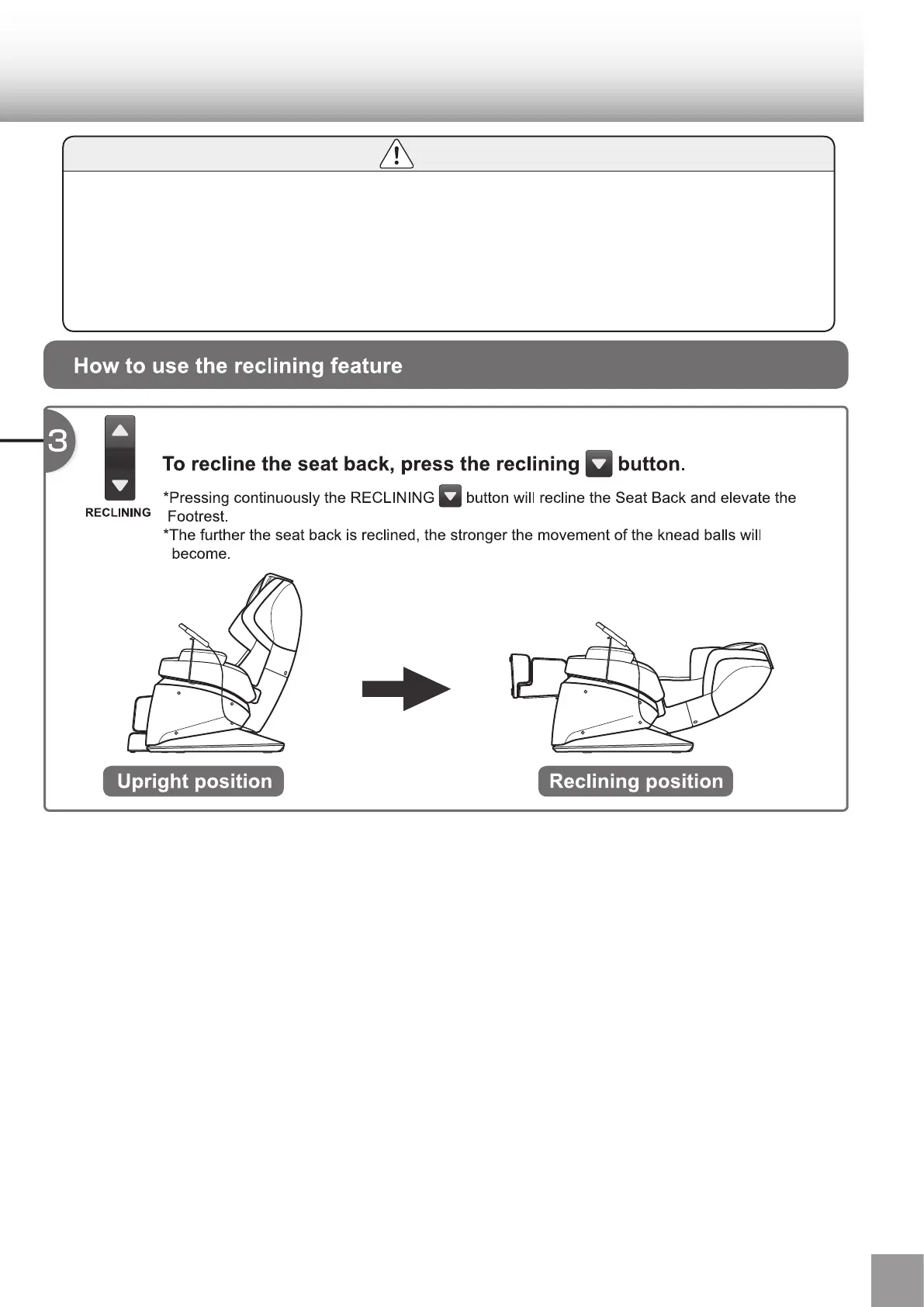 How to use the reclining feature

3

RECLINING

To recline the seat back, press the reclining button.

*Pressing continuously the RECLINING button will recline the Seat Back and elevate the Footrest.
*The further the seat back is reclined, the stronger the movement of the knead balls will become.

Upright position

Reclining position