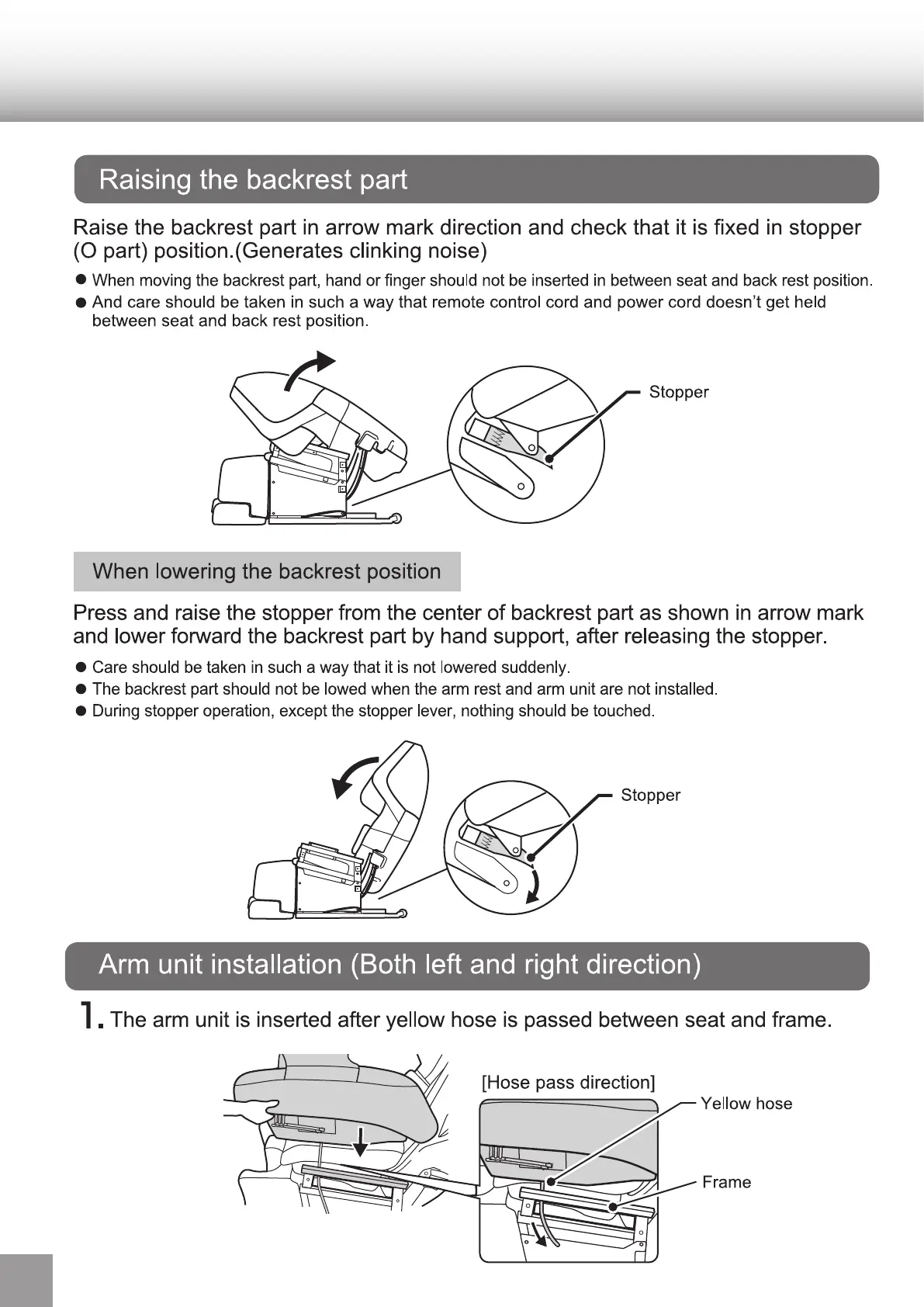 Raising the backrest part

Raise the backrest part in arrow mark direction and check that it is fixed in stopper (O part) position.(Generates clinking noise)

● When moving the backrest part, hand or finger should not be inserted in between seat and back rest position.
● And care should be taken in such a way that remote control cord and power cord doesn't get held between seat and back rest position.

Stopper

When lowering the backrest position

Press and raise the stopper from the center of backrest part as shown in arrow mark and lower forward the backrest part by hand support, after releasing the stopper.

● Care should be taken in such a way that it is not lowered suddenly.
● The backrest part should not be lowed when the arm rest and arm unit are not installed.
● During stopper operation, except the stopper lever, nothing should be touched.

Stopper

Arm unit installation (Both left and right direction)

1. The arm unit is inserted after yellow hose is passed between seat and frame.

[Hose pass direction]

Yellow hose

Frame