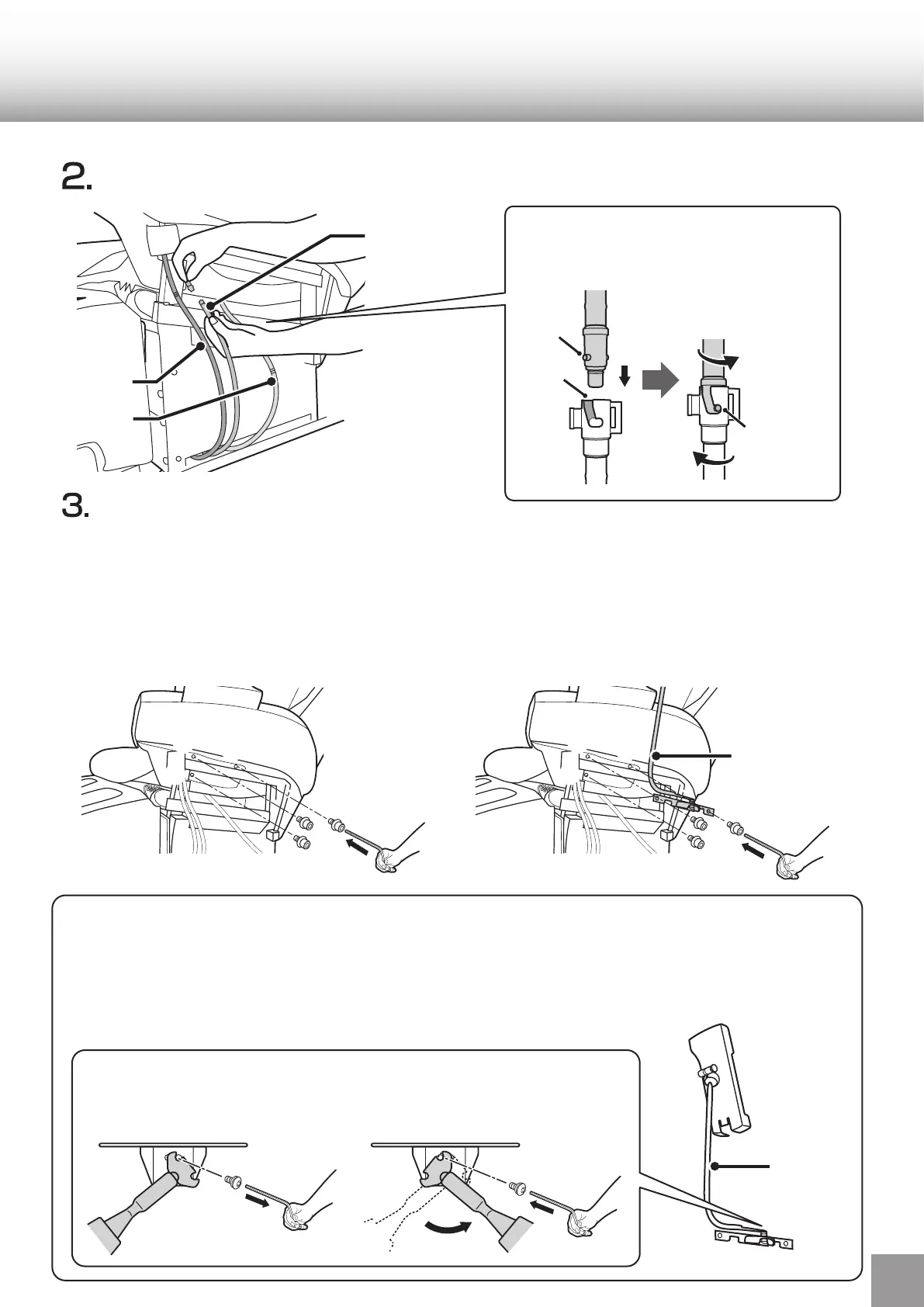 2.

3.