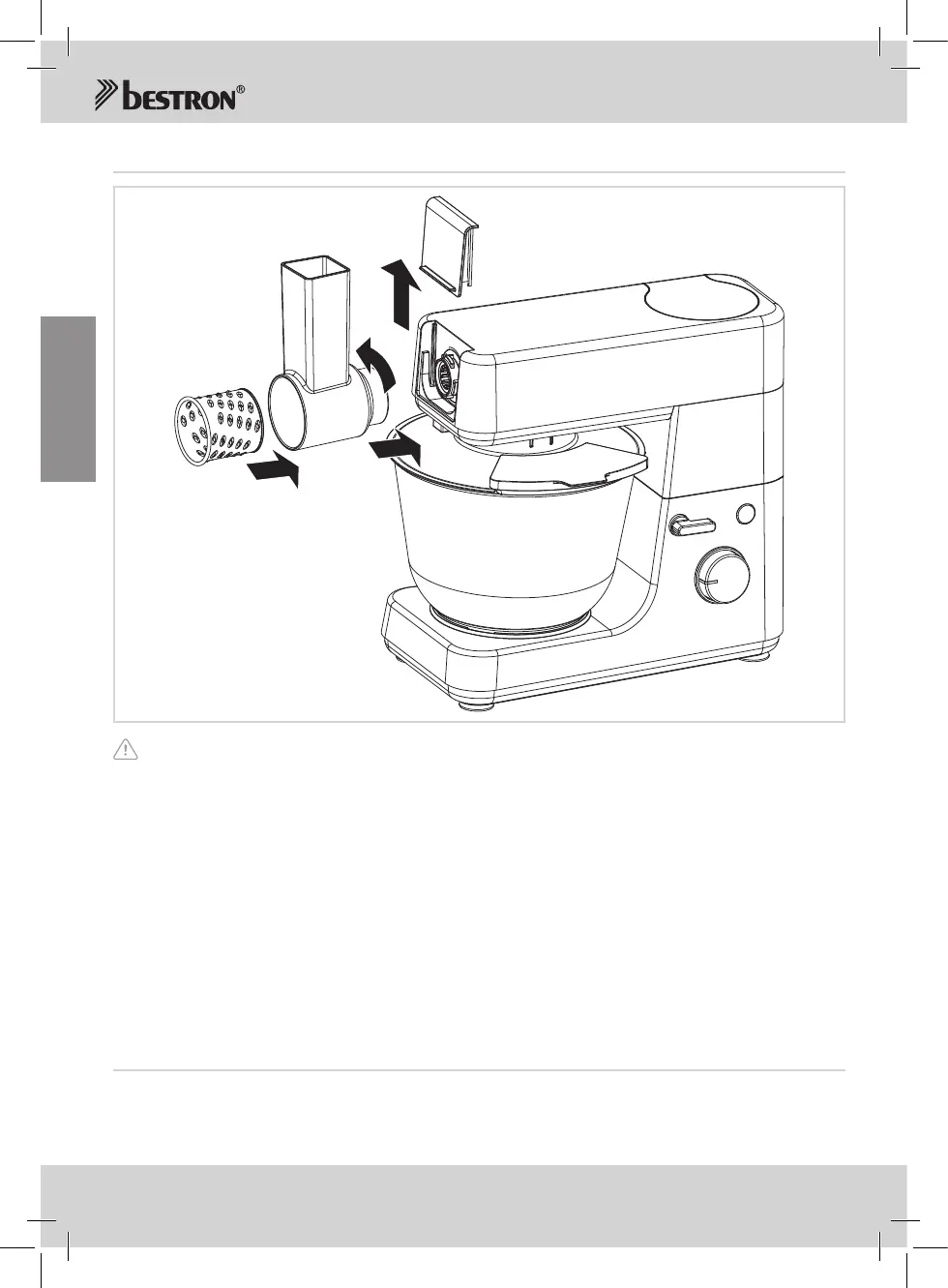 bestron®