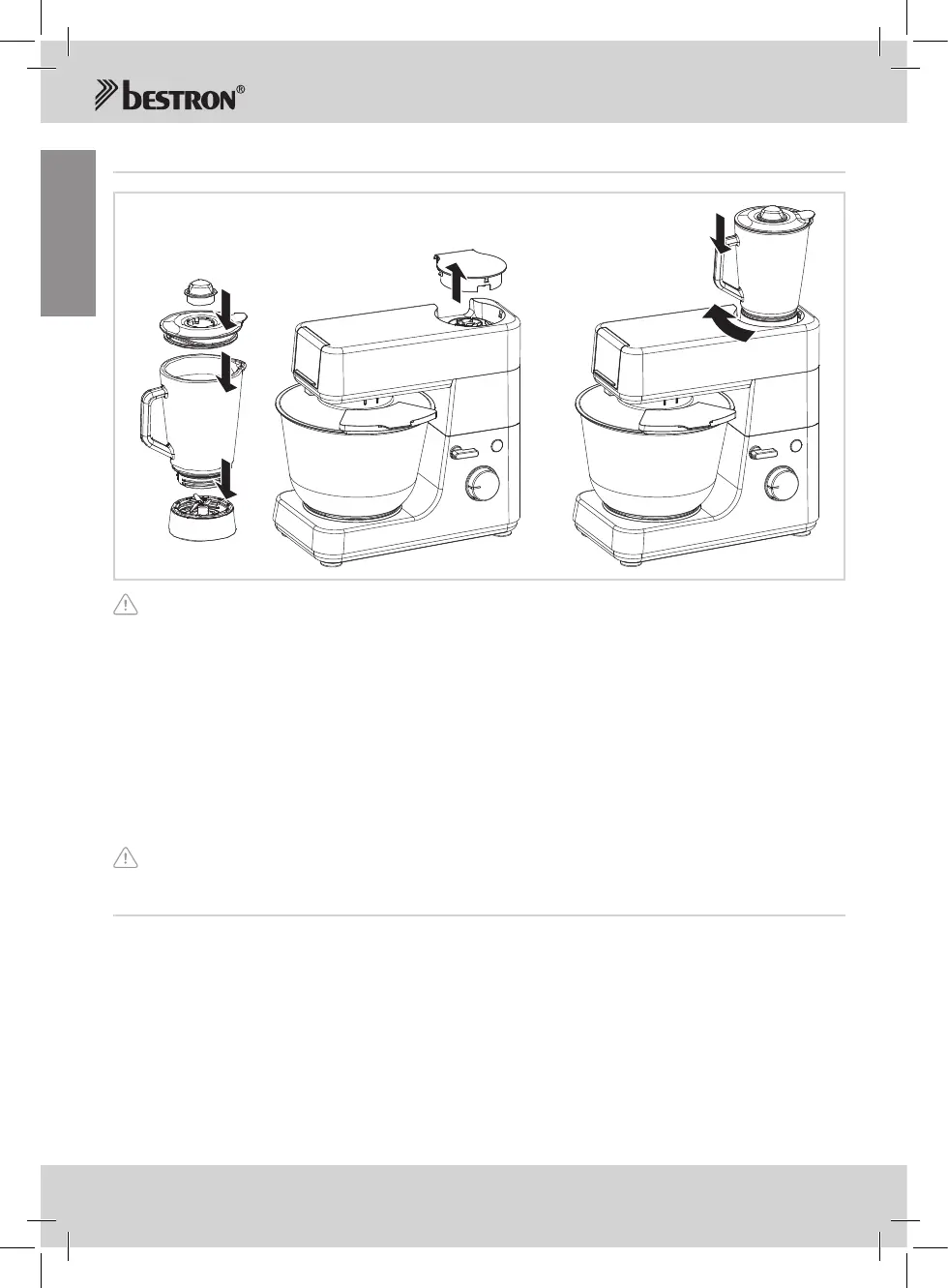 bestron®