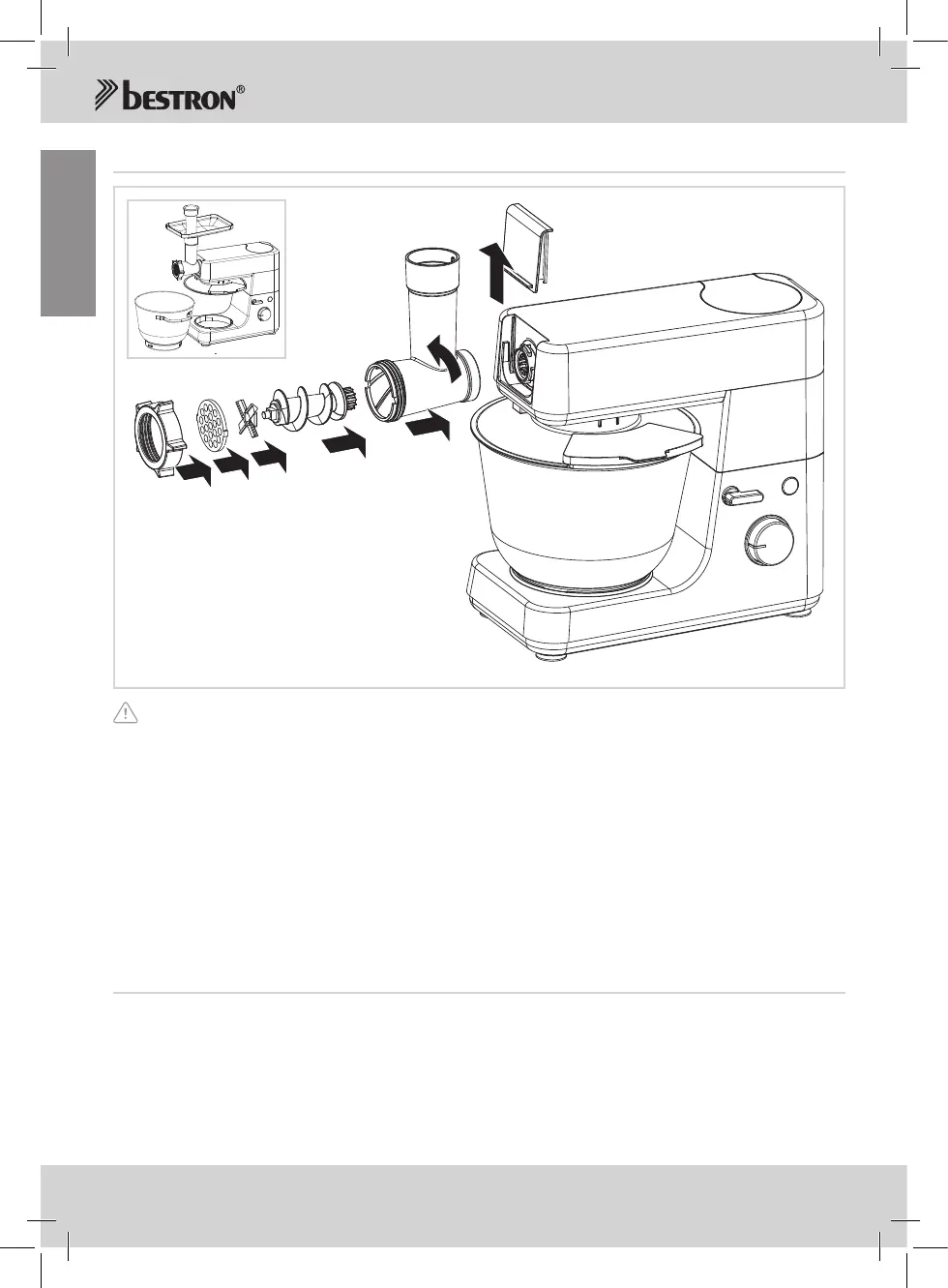 bestron®