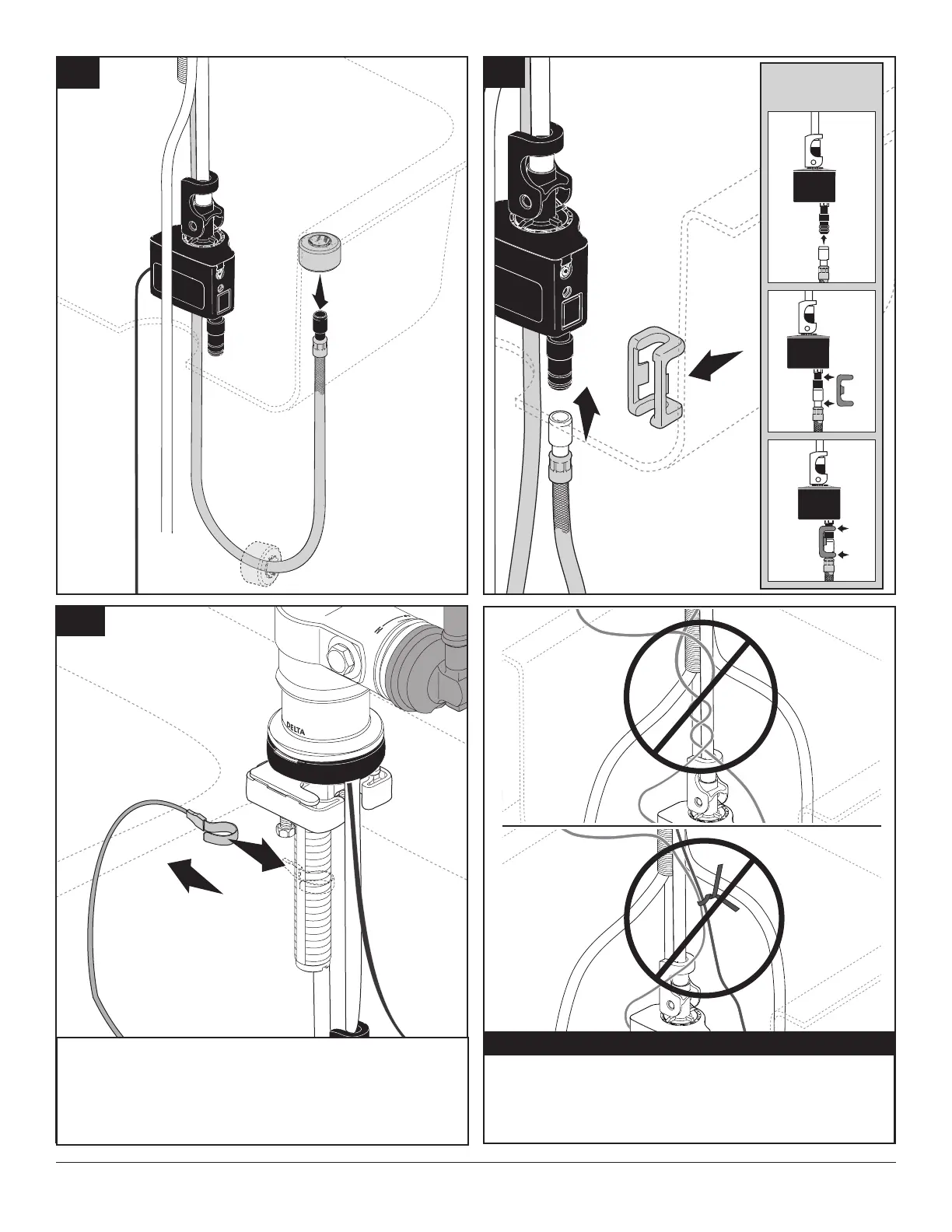 DELTA