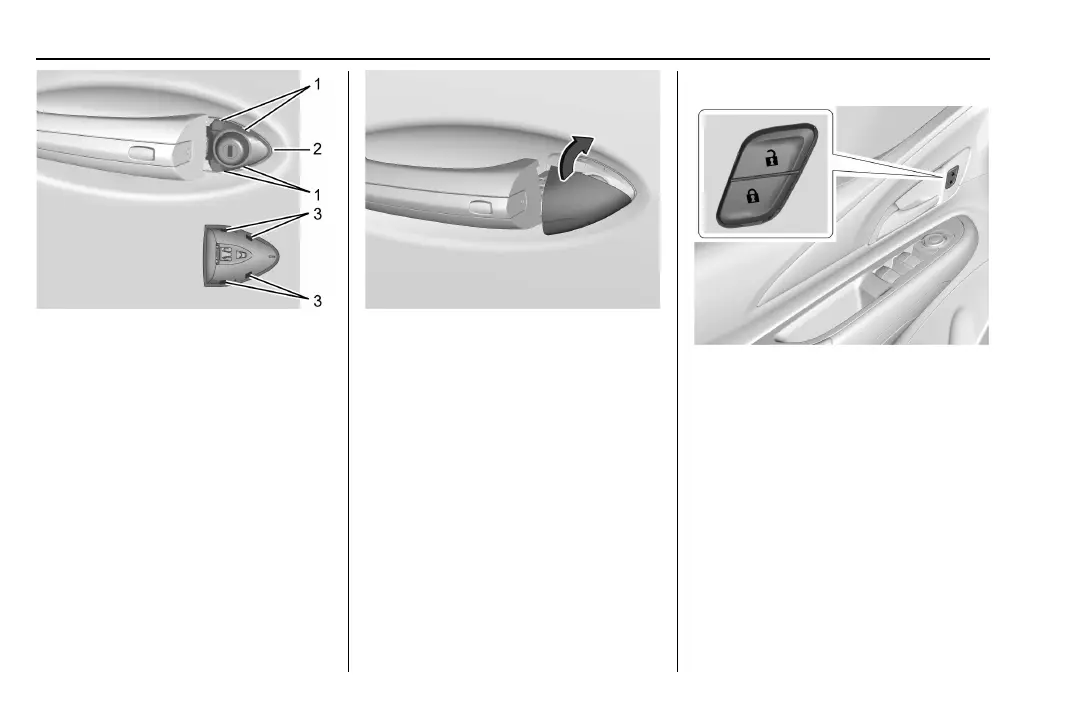 1
2
1
3
3