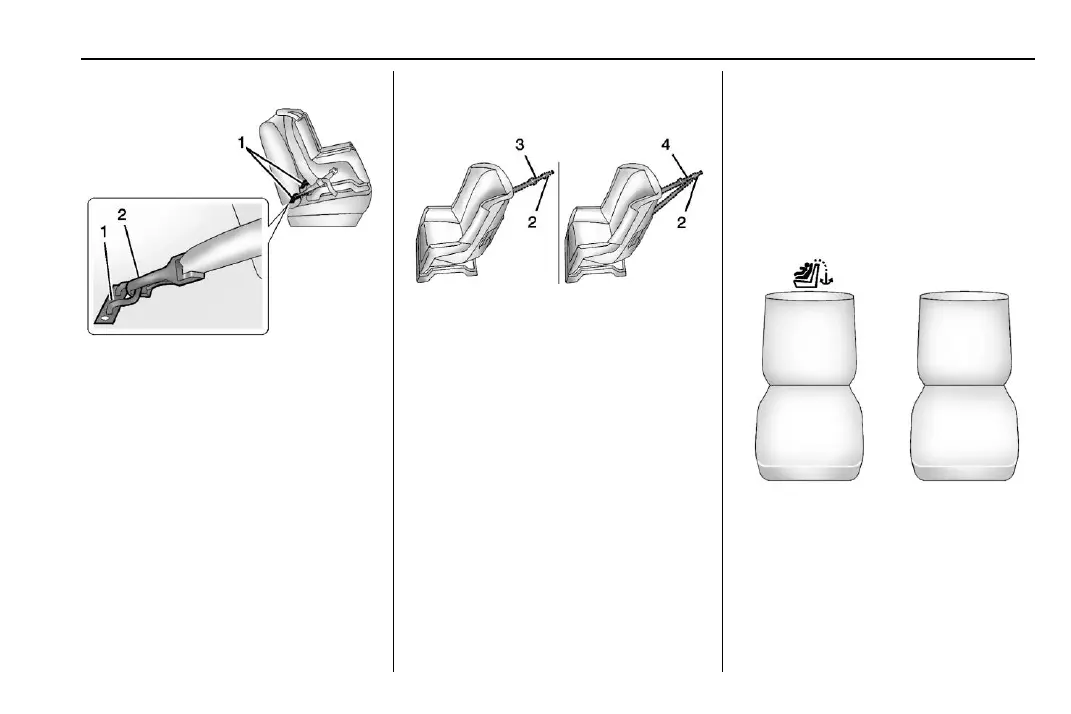 1
2
1

3
2
4
2