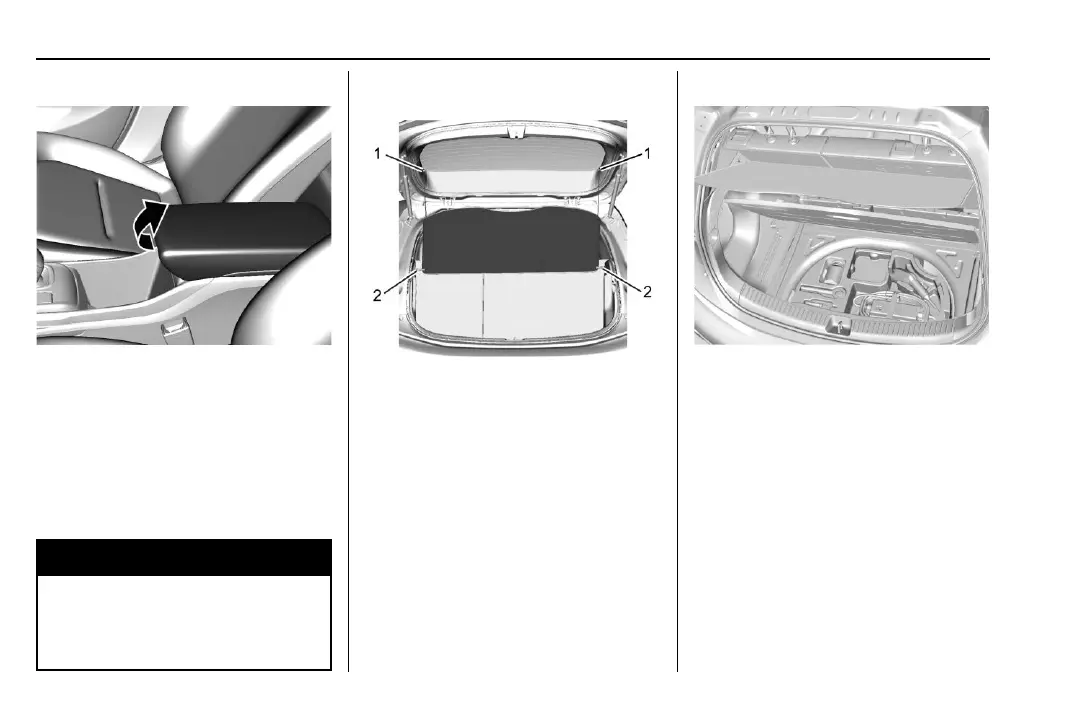 1

1

2

2