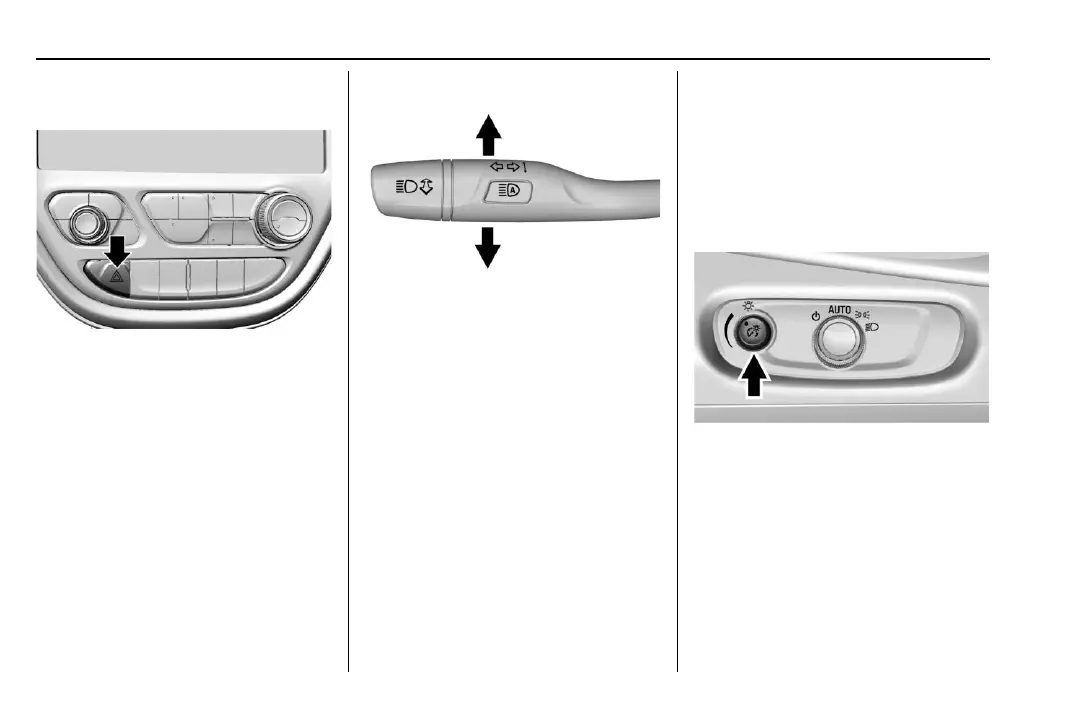 AUTO