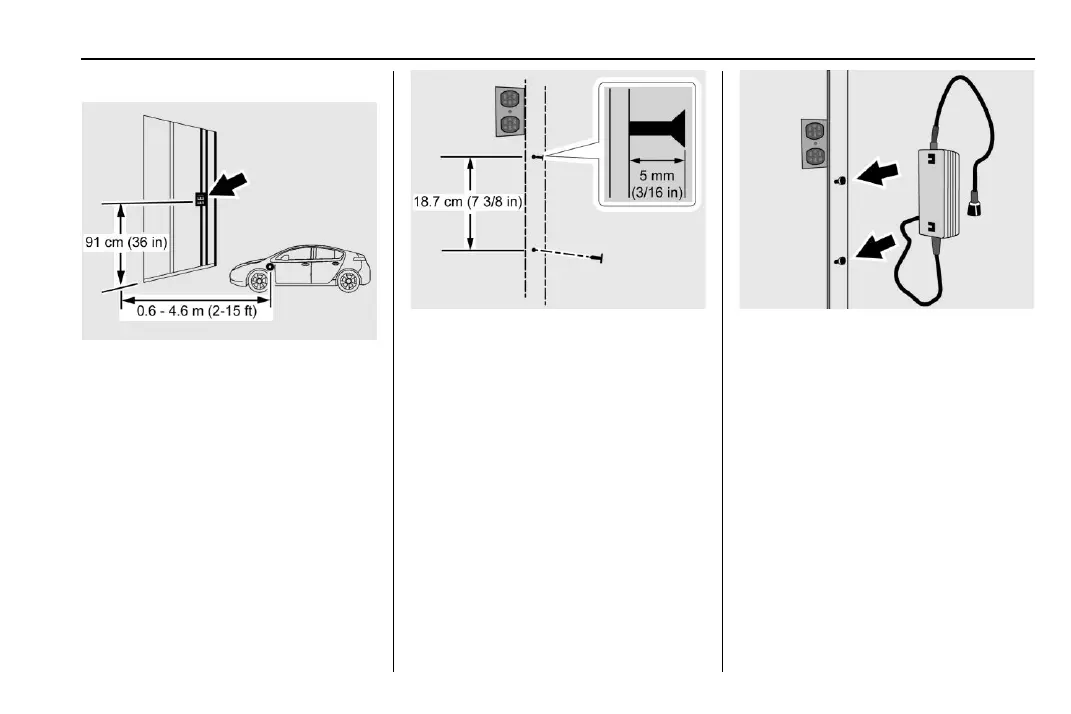 91 cm (36 in)

0.6 - 4.6 m (2-15 ft)

18.7 cm (7 3/8 in)

5 mm (3/16 in)